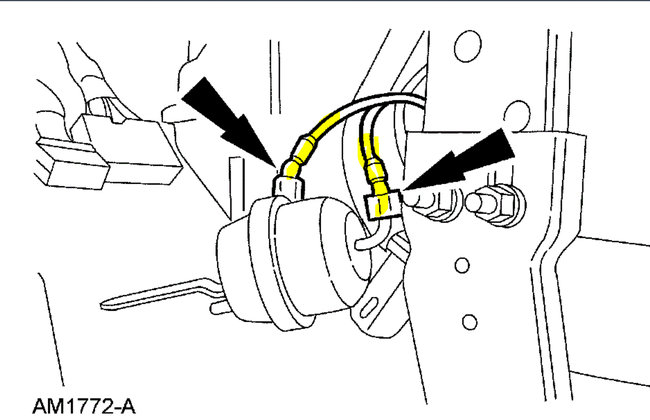 AM1772-A