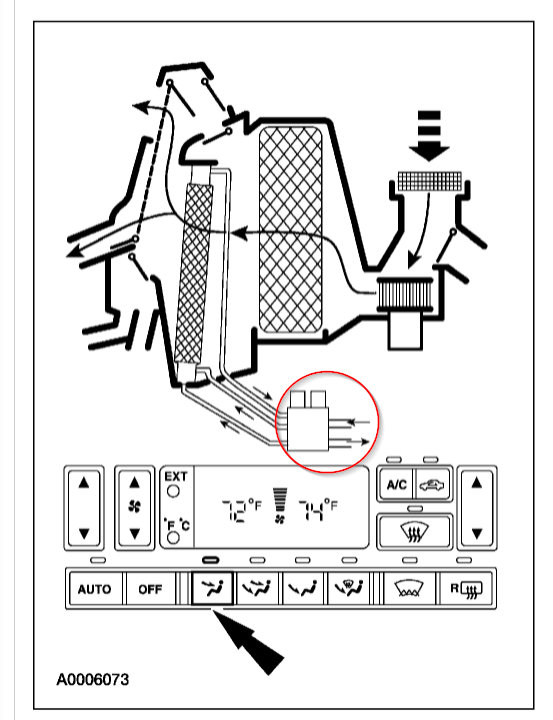 EXT

°F °C

72°F

74°F

A/C

AUTO

OFF

R

A0006073