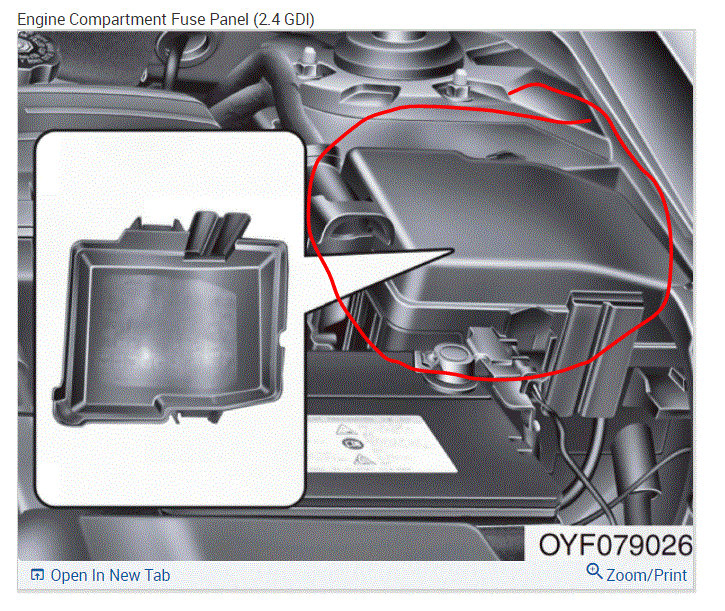 Engine Compartment Fuse Panel (2.4 GDI)

OYF079026

Open In New Tab

Zoom/Print