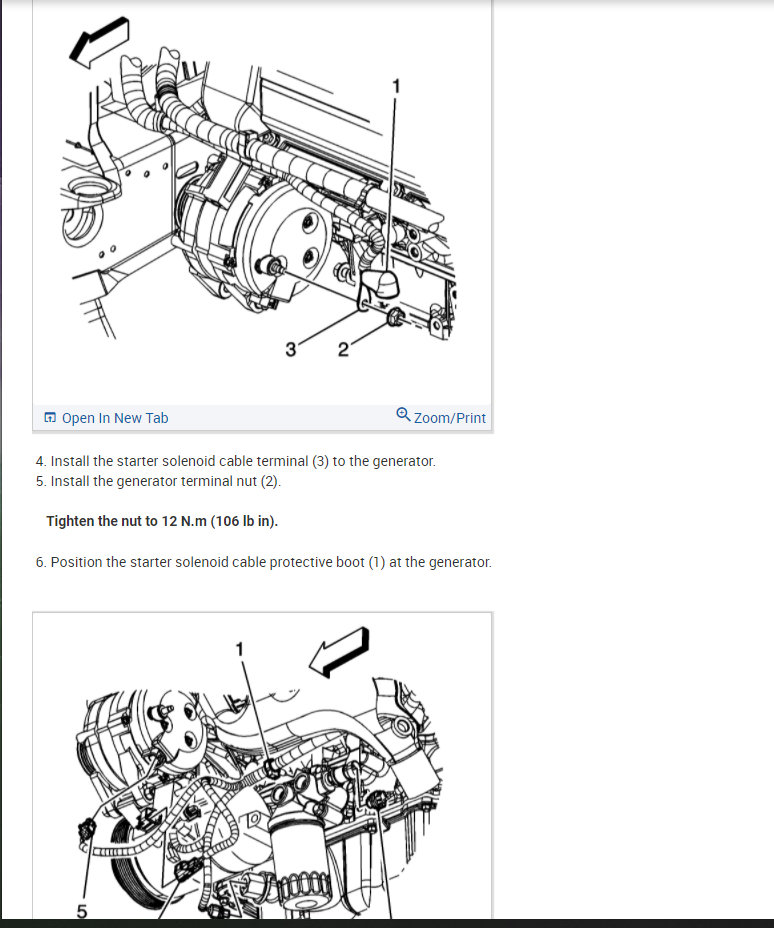 1

3 2

Open In New Tab Zoom/Print

4. Install the starter solenoid cable terminal (3) to the generator.
5. Install the generator terminal nut (2).

Tighten the nut to 12 N.m (106 lb in).

6. Position the starter solenoid cable protective boot (1) at the generator.

1

5