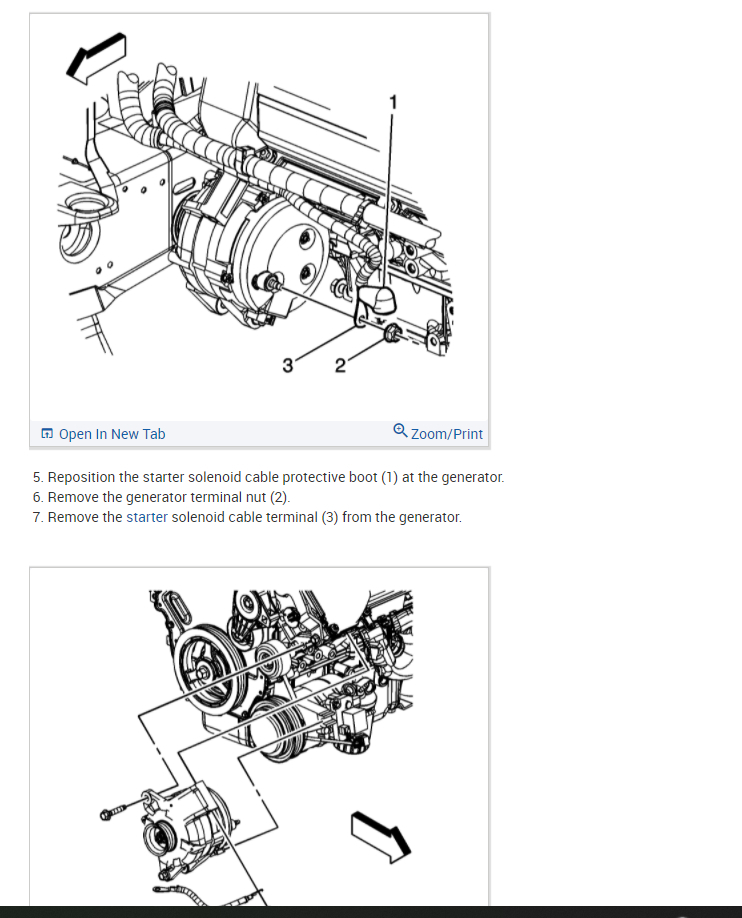 1

3 2

Open In New Tab Zoom/Print

5. Reposition the starter solenoid cable protective boot (1) at the generator.
6. Remove the generator terminal nut (2).
7. Remove the starter solenoid cable terminal (3) from the generator.