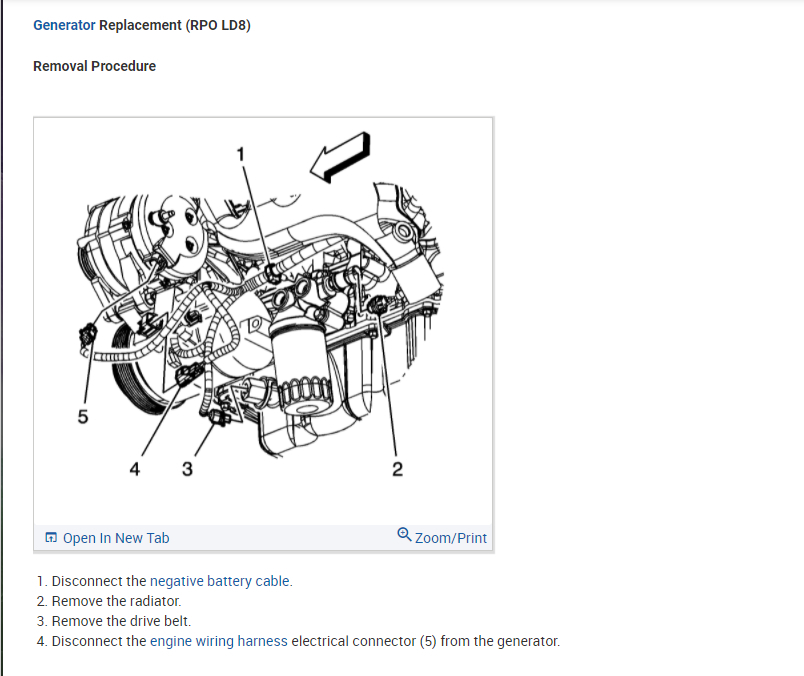 Generator Replacement (RPO LD8)

Removal Procedure

1

5

4 3

2

Open In New Tab

Zoom/Print

1. Disconnect the negative battery cable.
2. Remove the radiator.
3. Remove the drive belt.
4. Disconnect the engine wiring harness electrical connector (5) from the generator.