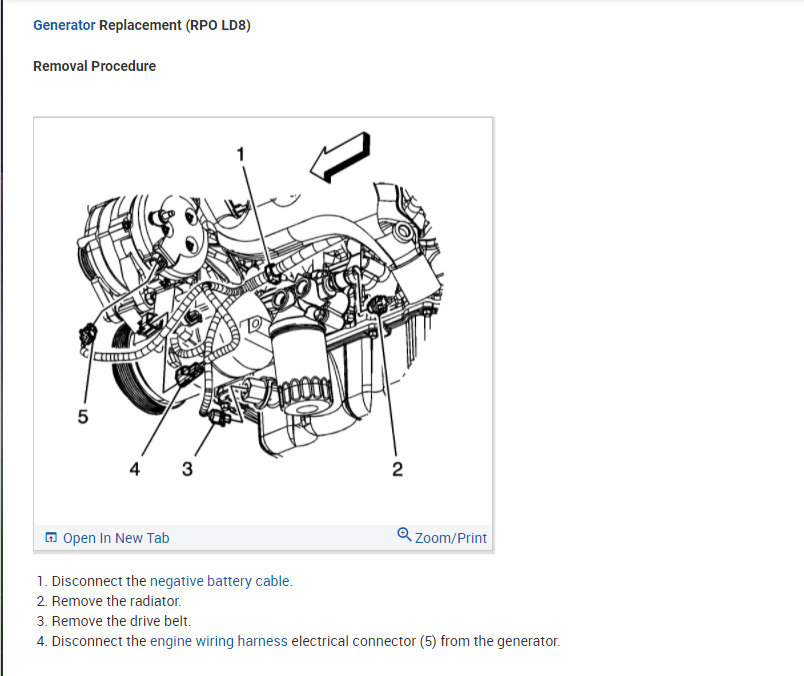 Generator Replacement (RPO LD8)

Removal Procedure

1
5
4 3
2

Open In New Tab
Zoom/Print

1. Disconnect the negative battery cable.
2. Remove the radiator.
3. Remove the drive belt.
4. Disconnect the engine wiring harness electrical connector (5) from the generator.