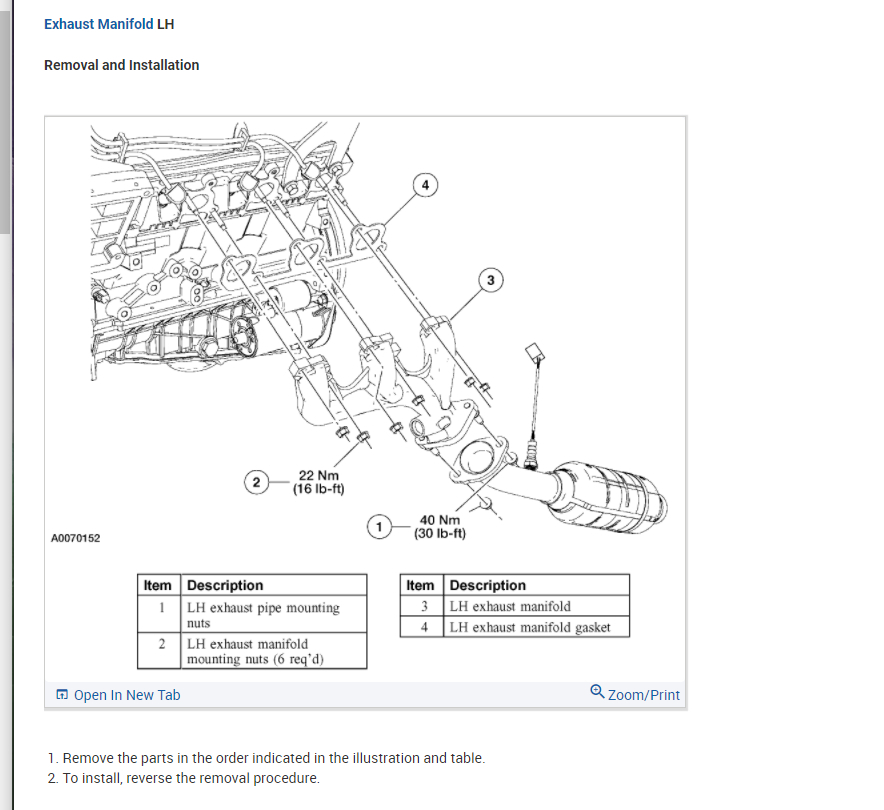 Exhaust Manifold LH

Removal and Installation

4

3

2 22 Nm (16 lb-ft)

1 40 Nm (30 lb-ft)

A0070152

| Item | Description |
|---|---|
| 1 | LH exhaust pipe mounting nuts |
| 2 | LH exhaust manifold mounting nuts (6 req'd) |

| Item | Description |
|---|---|
| 3 | LH exhaust manifold |
| 4 | LH exhaust manifold gasket |

Open In New Tab

Zoom/Print

1. Remove the parts in the order indicated in the illustration and table.
2. To install, reverse the removal procedure.