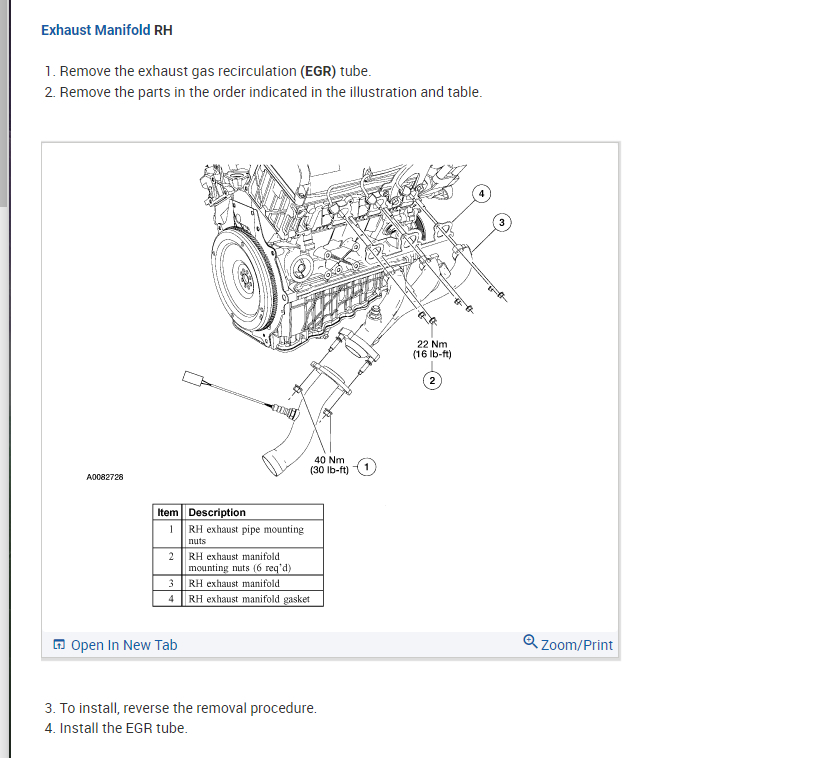 Exhaust Manifold RH

1. Remove the exhaust gas recirculation (EGR) tube.
2. Remove the parts in the order indicated in the illustration and table.

4

3

22 Nm
(16 lb-ft)

2

40 Nm
(30 lb-ft)

1

A0082728

| Item | Description |
|---|---|
| 1 | RH exhaust pipe mounting nuts |
| 2 | RH exhaust manifold mounting nuts (6 req'd) |
| 3 | RH exhaust manifold |
| 4 | RH exhaust manifold gasket |

Open In New Tab

Zoom/Print

3. To install, reverse the removal procedure.
4. Install the EGR tube.