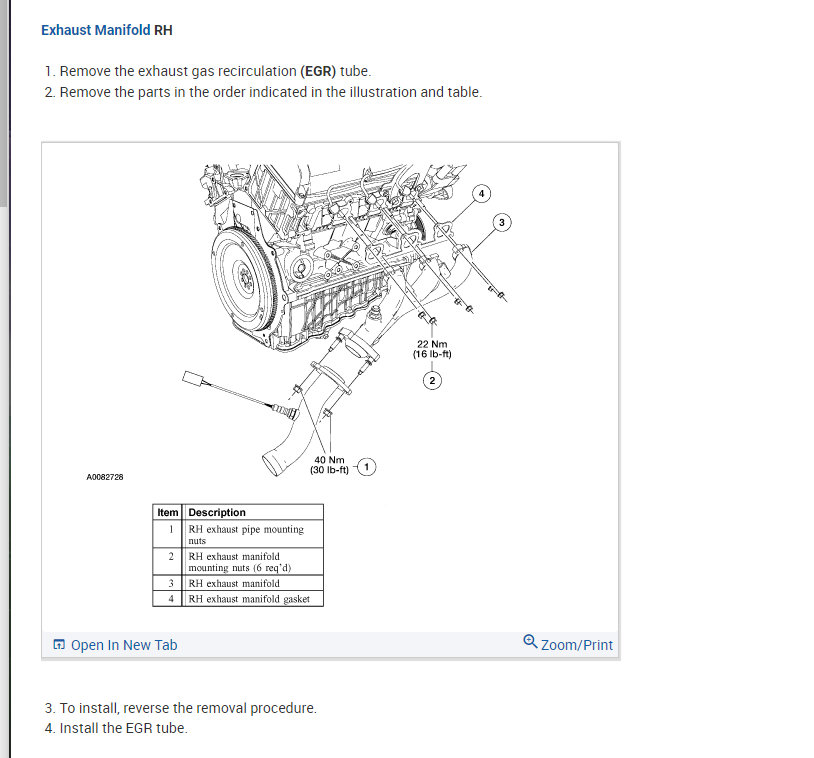 Exhaust Manifold RH

1. Remove the exhaust gas recirculation (EGR) tube.
2. Remove the parts in the order indicated in the illustration and table.

4

3

22 Nm
(16 lb-ft)

2

40 Nm
(30 lb-ft)

1

A0082728

| Item | Description |
|---|---|
| 1 | RH exhaust pipe mounting nuts |
| 2 | RH exhaust manifold mounting nuts (6 req'd) |
| 3 | RH exhaust manifold |
| 4 | RH exhaust manifold gasket |

Open In New Tab

Zoom/Print

3. To install, reverse the removal procedure.
4. Install the EGR tube.