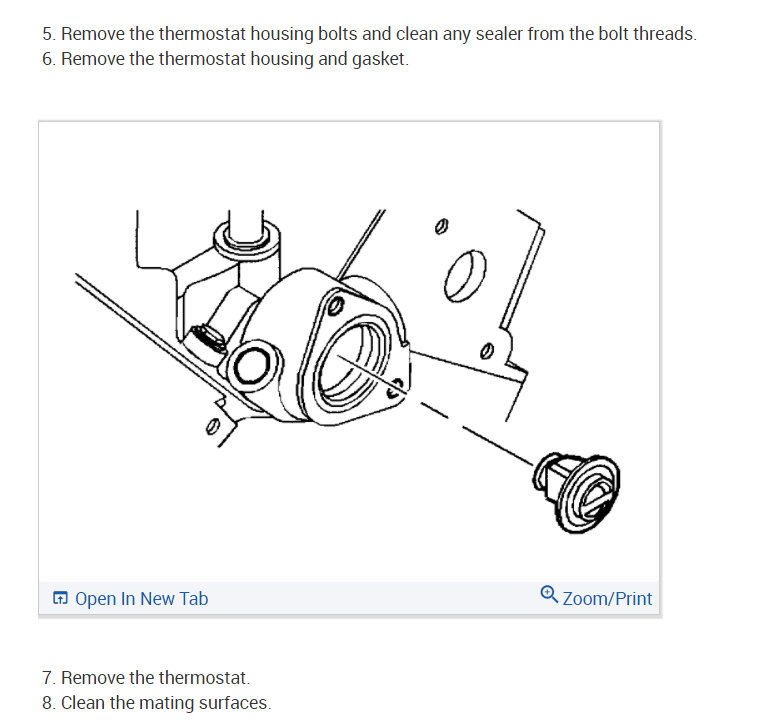 5. Remove the thermostat housing bolts and clean any sealer from the bolt threads.
6. Remove the thermostat housing and gasket.

Open In New Tab
Zoom/Print

7. Remove the thermostat.
8. Clean the mating surfaces.