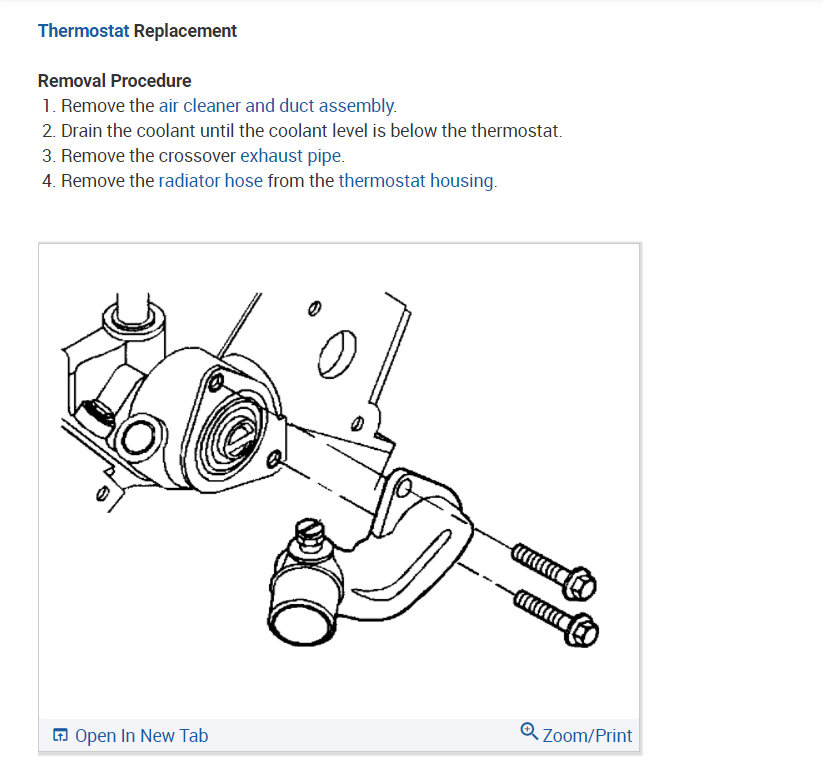 Thermostat Replacement

Removal Procedure
1. Remove the air cleaner and duct assembly.
2. Drain the coolant until the coolant level is below the thermostat.
3. Remove the crossover exhaust pipe.
4. Remove the radiator hose from the thermostat housing.

Open In New Tab

Zoom/Print