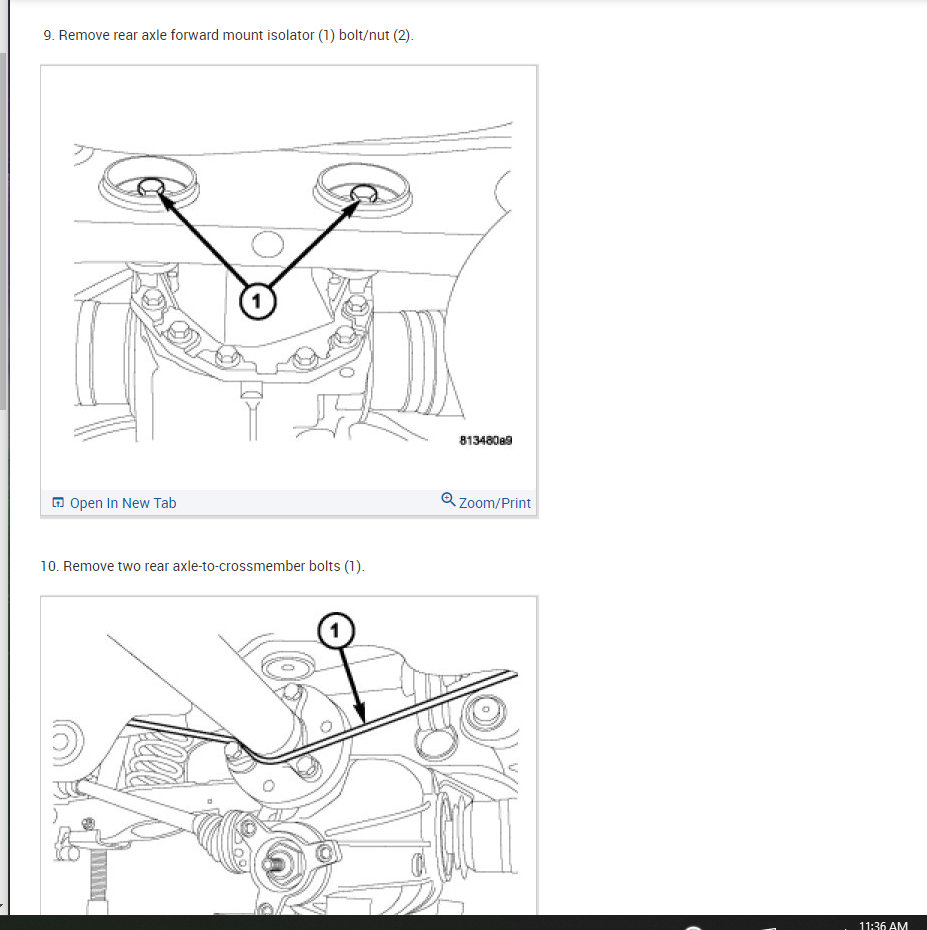 9. Remove rear axle forward mount isolator (1) bolt/nut (2).

1

813480a9

Open In New Tab

Zoom/Print

10. Remove two rear axle-to-crossmember bolts (1).

1

11:36 AM