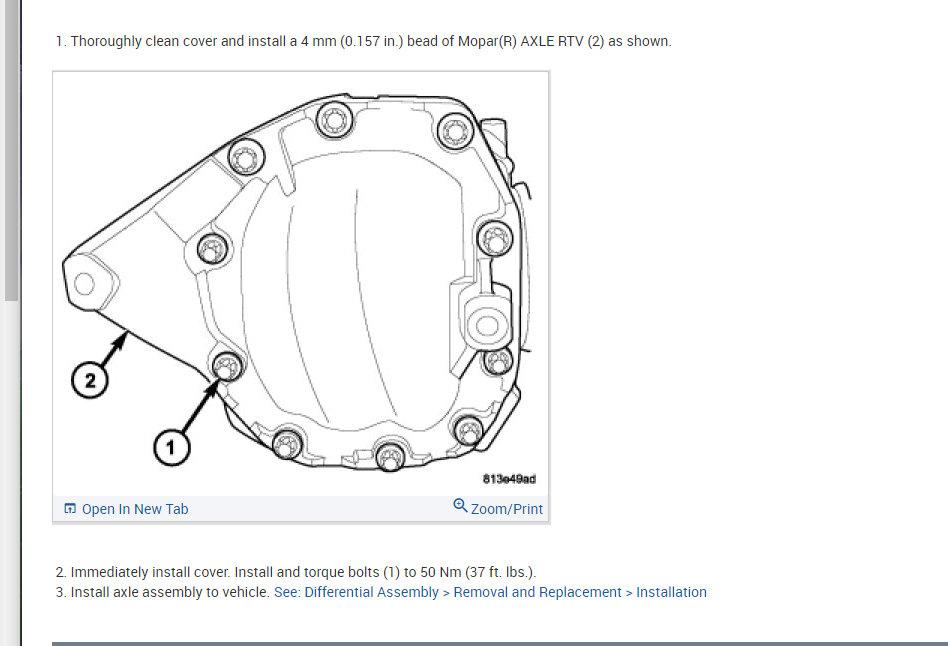 1. Thoroughly clean cover and install a 4 mm (0.157 in.) bead of Mopar(R) AXLE RTV (2) as shown.

2

1

813e49ad

Open In New Tab

Zoom/Print

2. Immediately install cover. Install and torque bolts (1) to 50 Nm (37 ft. lbs.).
3. Install axle assembly to vehicle. See: Differential Assembly > Removal and Replacement > Installation