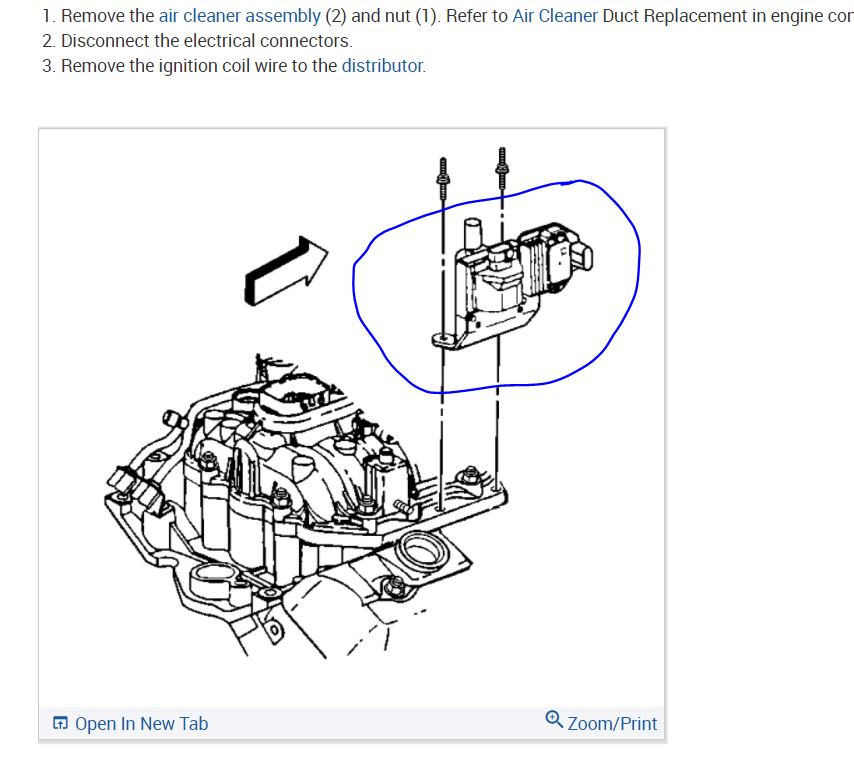 1. Remove the air cleaner assembly (2) and nut (1). Refer to Air Cleaner Duct Replacement in engine cor
2. Disconnect the electrical connectors.
3. Remove the ignition coil wire to the distributor.

Open In New Tab

Zoom/Print