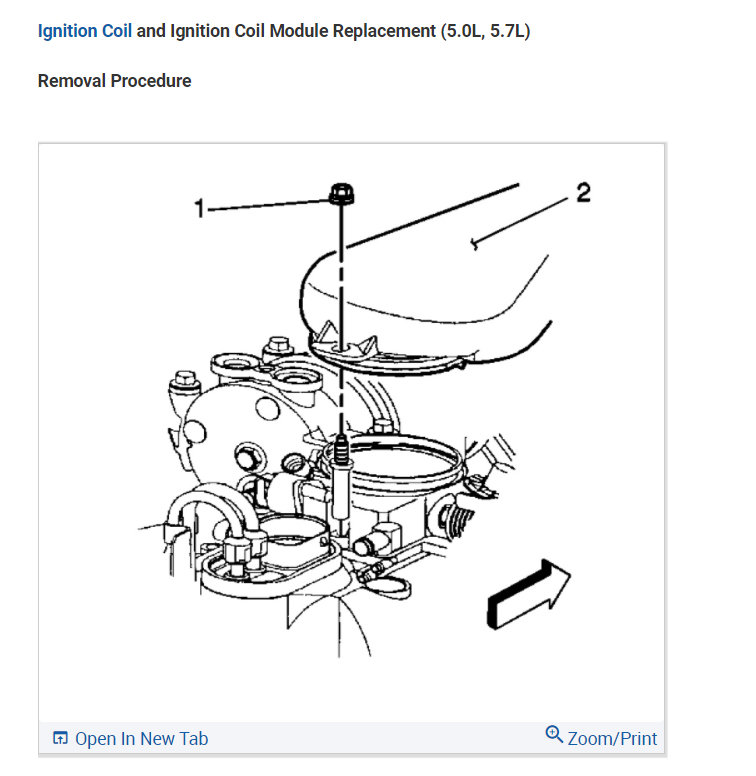 Ignition Coil and Ignition Coil Module Replacement (5.0L, 5.7L)

Removal Procedure

1

2

Open In New Tab

Zoom/Print