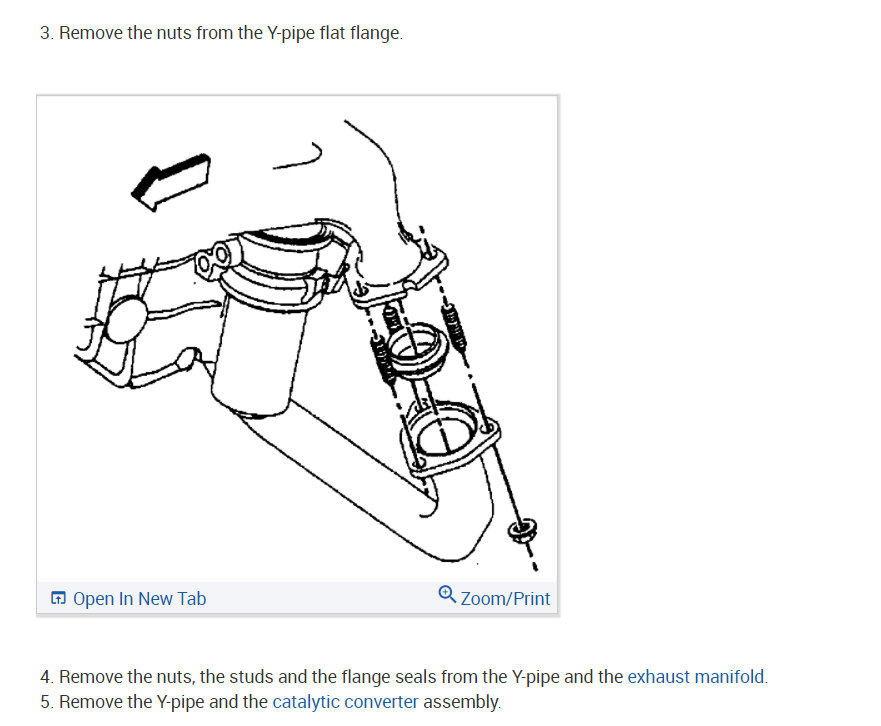 3. Remove the nuts from the Y-pipe flat flange.

Open In New Tab

Zoom/Print

4. Remove the nuts, the studs and the flange seals from the Y-pipe and the exhaust manifold.
5. Remove the Y-pipe and the catalytic converter assembly.