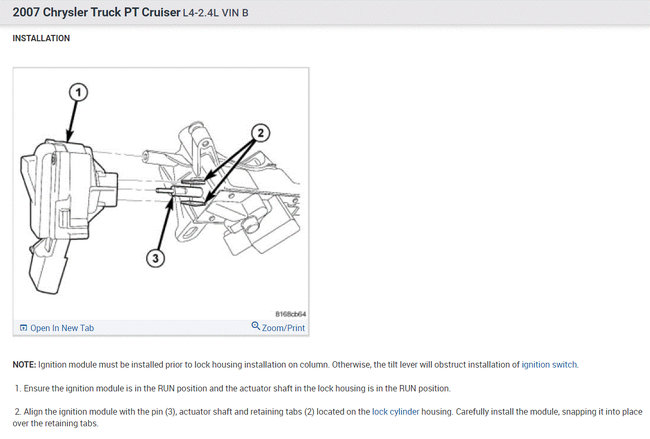 2007 Chrysler Truck PT Cruiser L4-2.4L VIN B

INSTALLATION

1

2

3

8168cb64

Open In New Tab

Zoom/Print

NOTE: Ignition module must be installed prior to lock housing installation on column. Otherwise, the tilt lever will obstruct installation of ignition switch.

1. Ensure the ignition module is in the RUN position and the actuator shaft in the lock housing is in the RUN position.

2. Align the ignition module with the pin (3), actuator shaft and retaining tabs (2) located on the lock cylinder housing. Carefully install the module, snapping it into place over the retaining tabs.