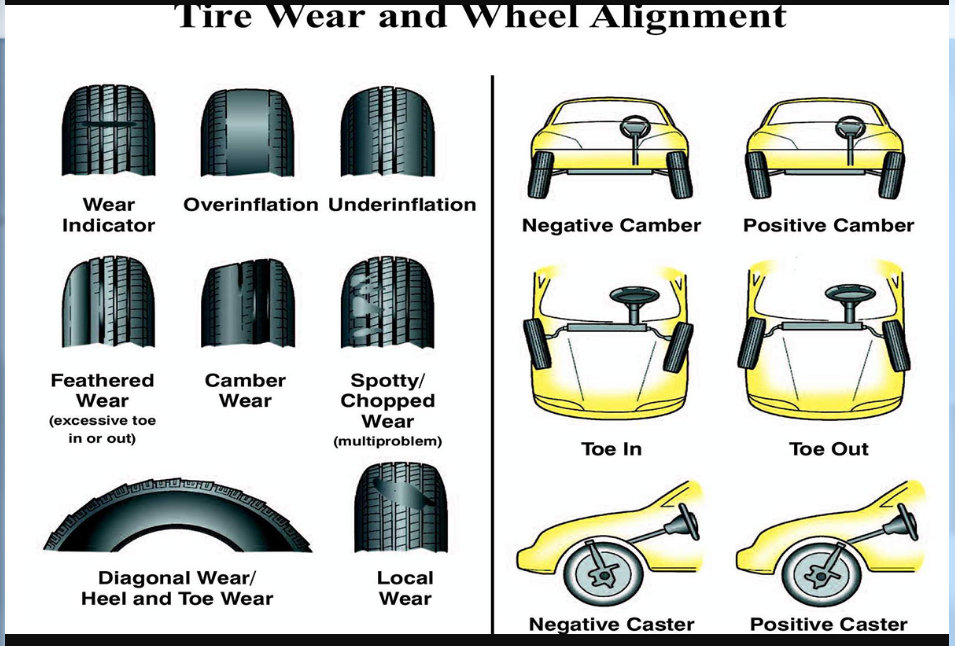 Tire Wear and Wheel Alignment

Wear Indicator

Overinflation

Underinflation

Feathered Wear (excessive toe in or out)

Camber Wear

Spotty/ Chopped Wear (multiproblem)

Diagonal Wear/ Heel and Toe Wear

Local Wear

Negative Camber

Positive Camber

Toe In

Toe Out

Negative Caster

Positive Caster