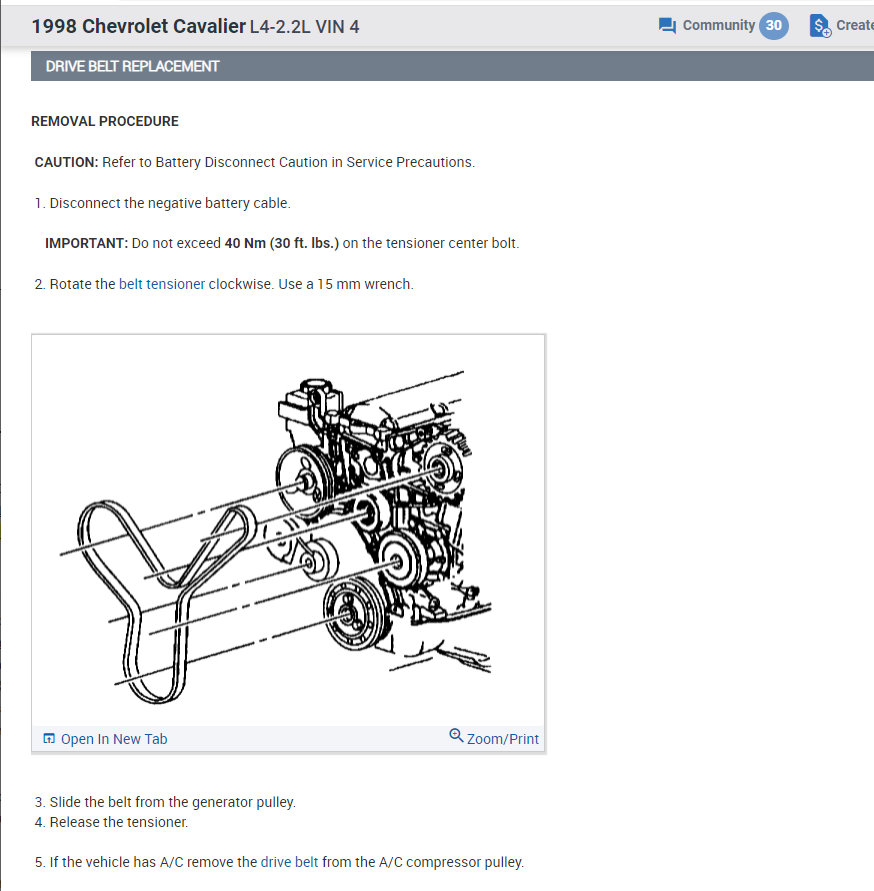 1998 Chevrolet Cavalier L4-2.2L VIN 4

Community 30 Create

DRIVE BELT REPLACEMENT

REMOVAL PROCEDURE

CAUTION: Refer to Battery Disconnect Caution in Service Precautions.

1. Disconnect the negative battery cable.

IMPORTANT: Do not exceed 40 Nm (30 ft. lbs.) on the tensioner center bolt.

2. Rotate the belt tensioner clockwise. Use a 15 mm wrench.

Open In New Tab

Zoom/Print

3. Slide the belt from the generator pulley.
4. Release the tensioner.

5. If the vehicle has A/C remove the drive belt from the A/C compressor pulley.