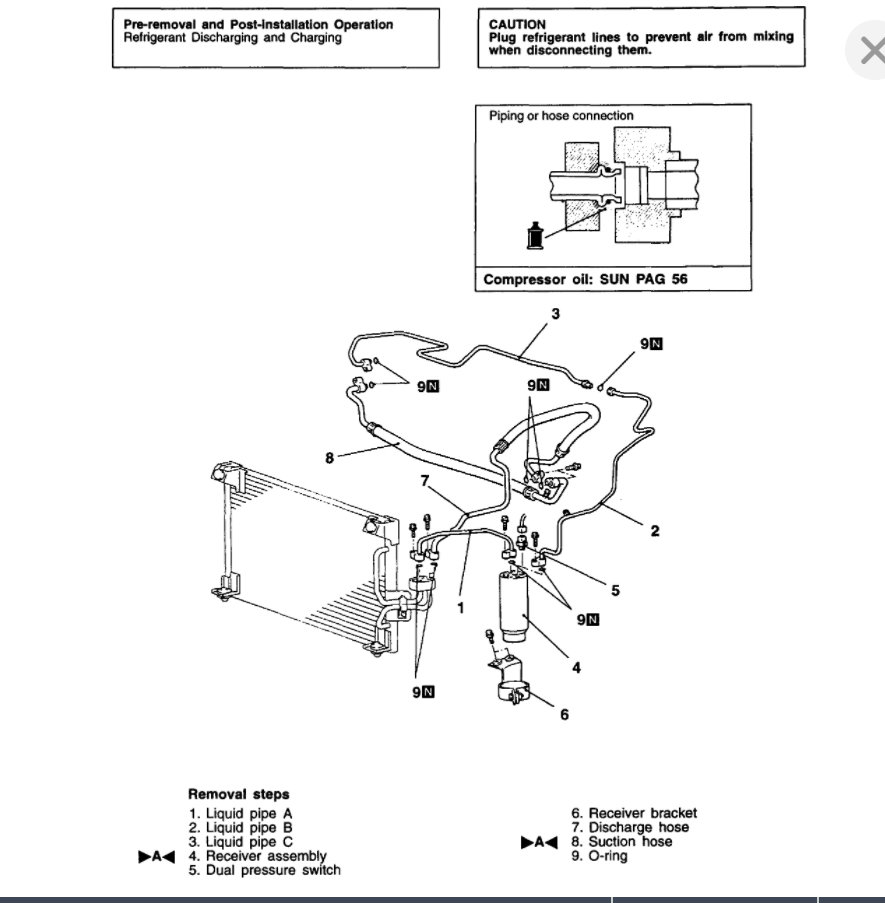 Pre-removal and Post-installation Operation
Refrigerant Discharging and Charging

CAUTION
Plug refrigerant lines to prevent air from mixing when disconnecting them.

Piping or hose connection

Compressor oil: SUN PAG 56

3
9N
9N
9N
8
7
2
5
1
9N
4
9N
6

Removal steps
1. Liquid pipe A
2. Liquid pipe B
3. Liquid pipe C
▶A◀ 4. Receiver assembly
5. Dual pressure switch

6. Receiver bracket
7. Discharge hose
▶A◀ 8. Suction hose
9. O-ring