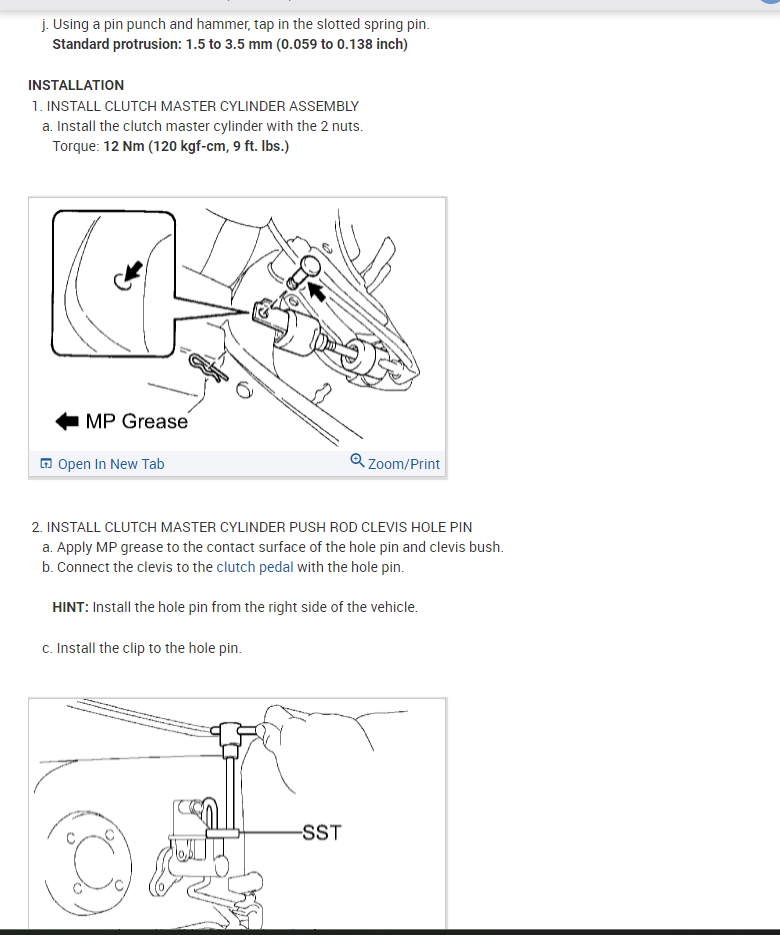 j. Using a pin punch and hammer, tap in the slotted spring pin.
Standard protrusion: 1.5 to 3.5 mm (0.059 to 0.138 inch)

INSTALLATION
1. INSTALL CLUTCH MASTER CYLINDER ASSEMBLY
a. Install the clutch master cylinder with the 2 nuts.
Torque: 12 Nm (120 kgf-cm, 9 ft. lbs.)

MP Grease

Open In New Tab
Zoom/Print

2. INSTALL CLUTCH MASTER CYLINDER PUSH ROD CLEVIS HOLE PIN
a. Apply MP grease to the contact surface of the hole pin and clevis bush.
b. Connect the clevis to the clutch pedal with the hole pin.

HINT: Install the hole pin from the right side of the vehicle.

c. Install the clip to the hole pin.

SST