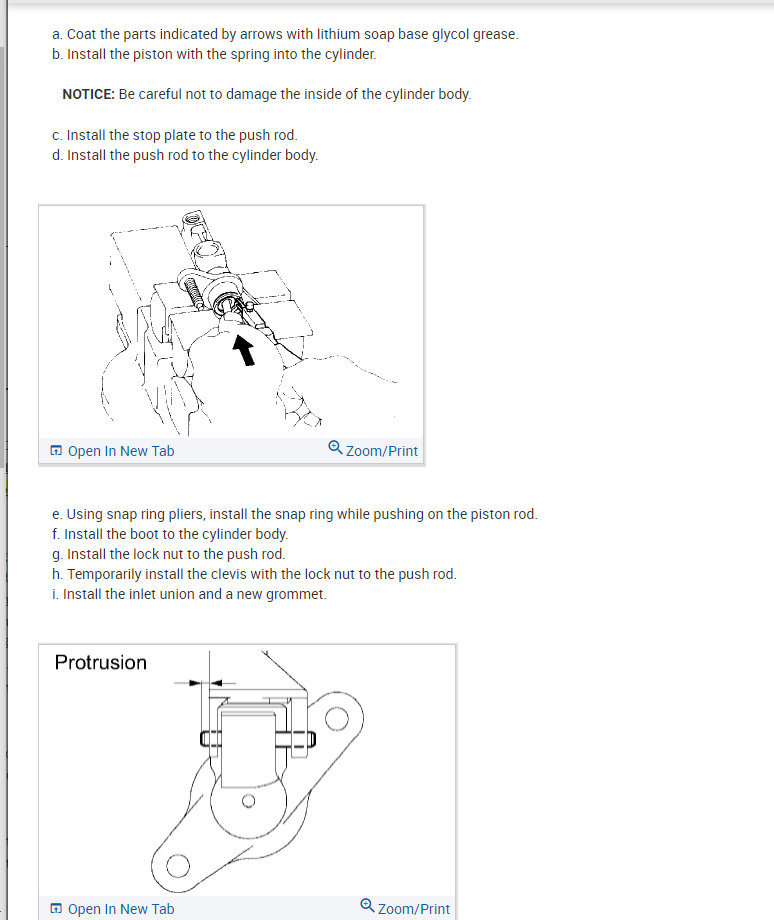 a. Coat the parts indicated by arrows with lithium soap base glycol grease.
b. Install the piston with the spring into the cylinder.

NOTICE: Be careful not to damage the inside of the cylinder body.

c. Install the stop plate to the push rod.
d. Install the push rod to the cylinder body.

Open In New Tab Zoom/Print

e. Using snap ring pliers, install the snap ring while pushing on the piston rod.
f. Install the boot to the cylinder body.
g. Install the lock nut to the push rod.
h. Temporarily install the clevis with the lock nut to the push rod.
i. Install the inlet union and a new grommet.

Protrusion

Open In New Tab Zoom/Print