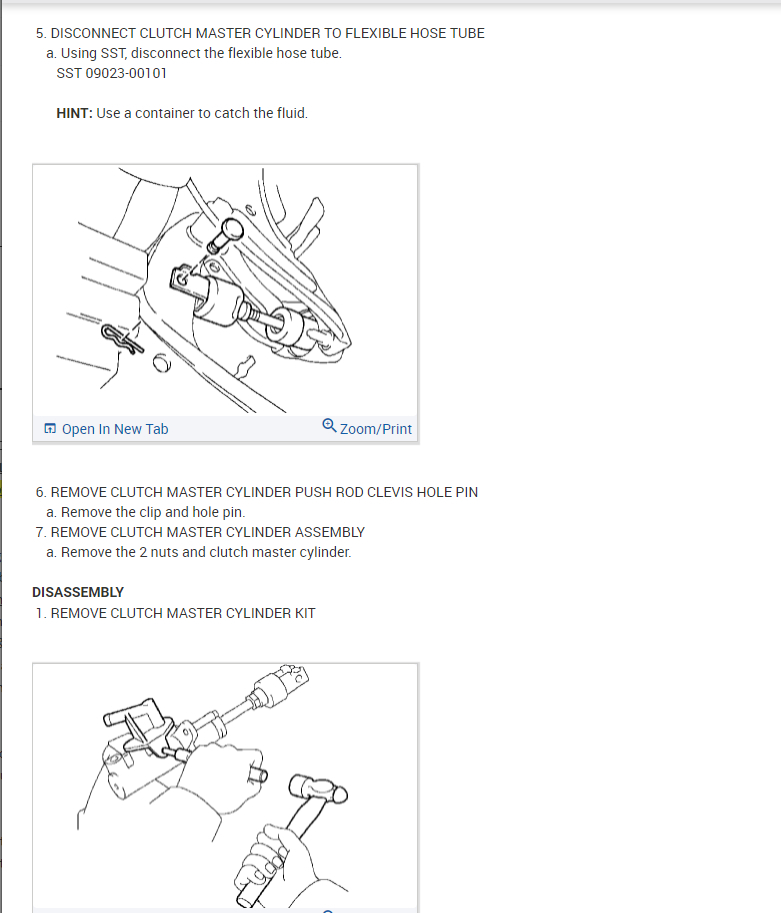 5. DISCONNECT CLUTCH MASTER CYLINDER TO FLEXIBLE HOSE TUBE
a. Using SST, disconnect the flexible hose tube.
SST 09023-00101

HINT: Use a container to catch the fluid.

Open In New Tab
Zoom/Print

6. REMOVE CLUTCH MASTER CYLINDER PUSH ROD CLEVIS HOLE PIN
a. Remove the clip and hole pin.
7. REMOVE CLUTCH MASTER CYLINDER ASSEMBLY
a. Remove the 2 nuts and clutch master cylinder.

DISASSEMBLY
1. REMOVE CLUTCH MASTER CYLINDER KIT