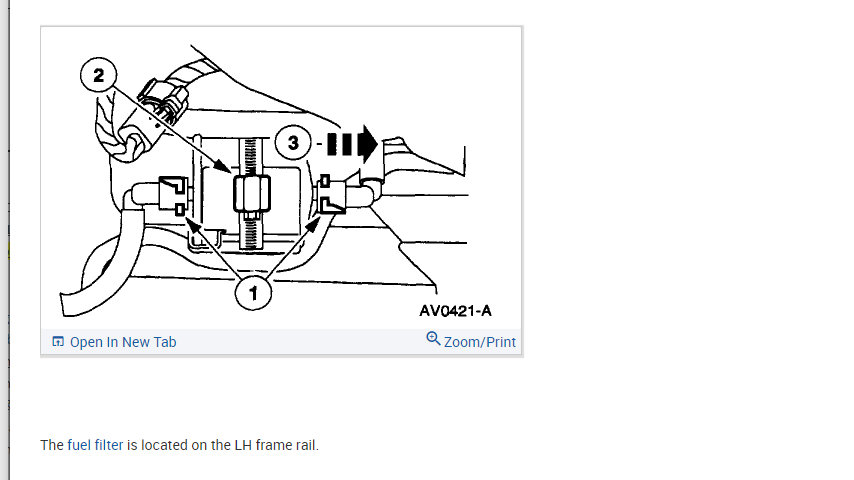 2

3

1

AV0421-A

Open In New Tab

Zoom/Print

The fuel filter is located on the LH frame rail.