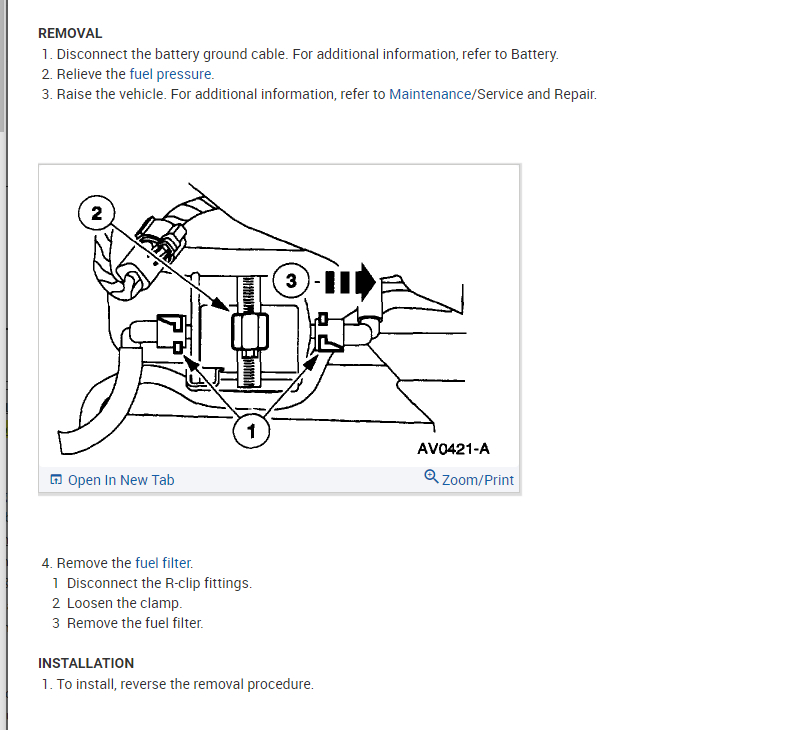 REMOVAL
1. Disconnect the battery ground cable. For additional information, refer to Battery.
2. Relieve the fuel pressure.
3. Raise the vehicle. For additional information, refer to Maintenance/Service and Repair.

2
3
1
AV0421-A
Open In New Tab
Zoom/Print

4. Remove the fuel filter.
1 Disconnect the R-clip fittings.
2 Loosen the clamp.
3 Remove the fuel filter.

INSTALLATION
1. To install, reverse the removal procedure.