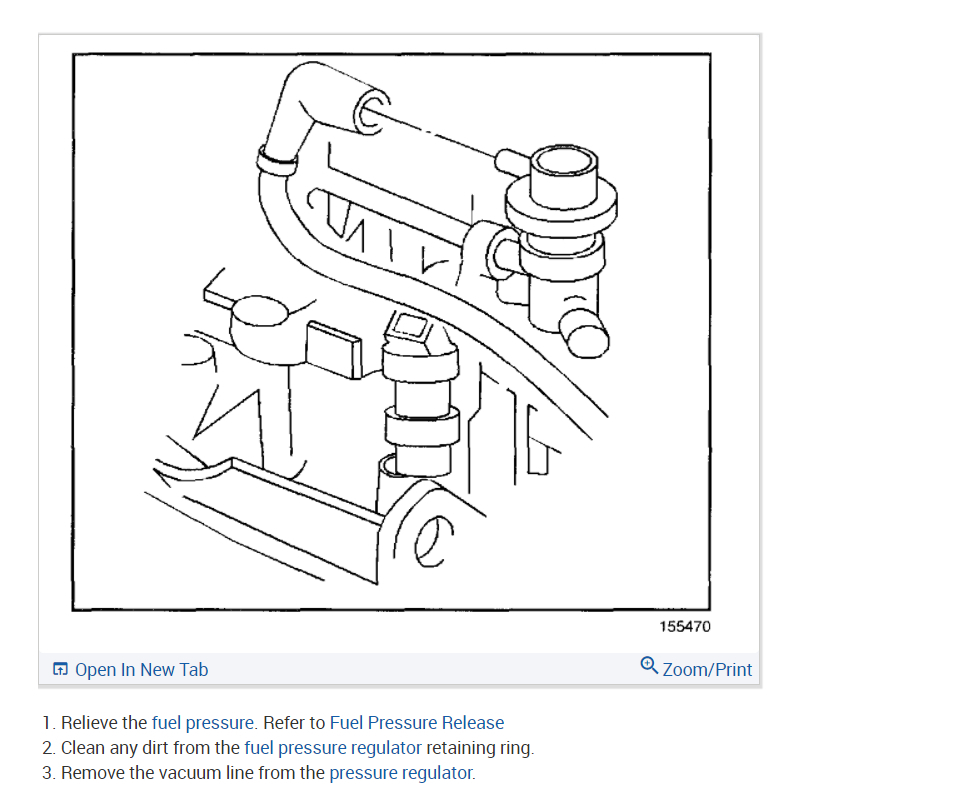 155470

Open In New Tab

Zoom/Print

1. Relieve the fuel pressure. Refer to Fuel Pressure Release
2. Clean any dirt from the fuel pressure regulator retaining ring.
3. Remove the vacuum line from the pressure regulator.