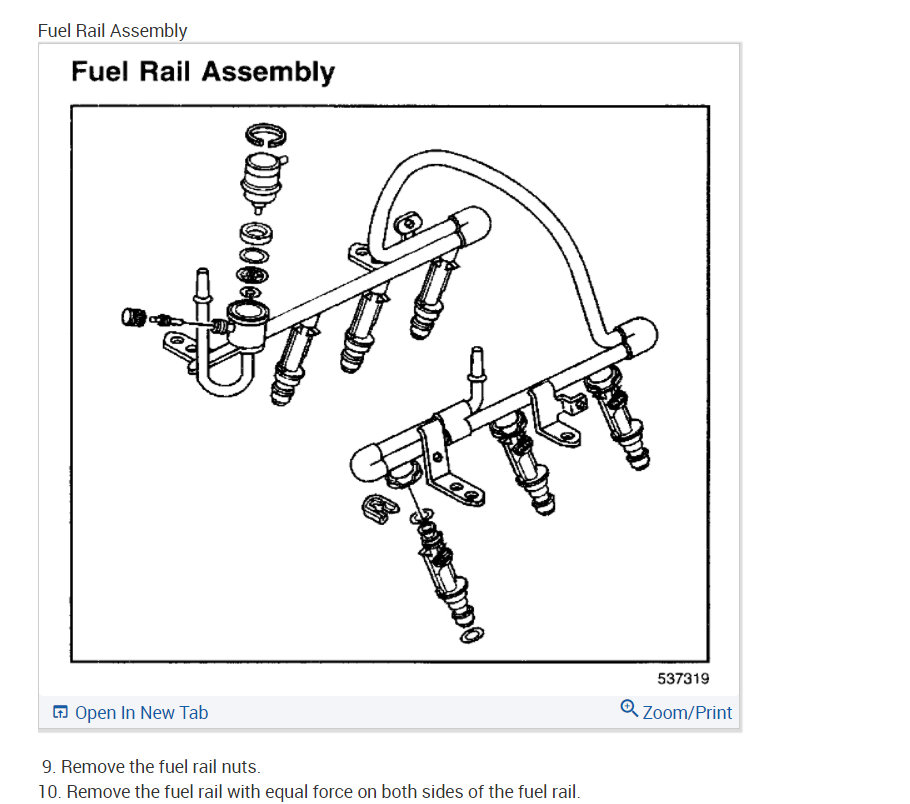 Fuel Rail Assembly

Fuel Rail Assembly

537319

Open In New Tab

Zoom/Print

9. Remove the fuel rail nuts.
10. Remove the fuel rail with equal force on both sides of the fuel rail.