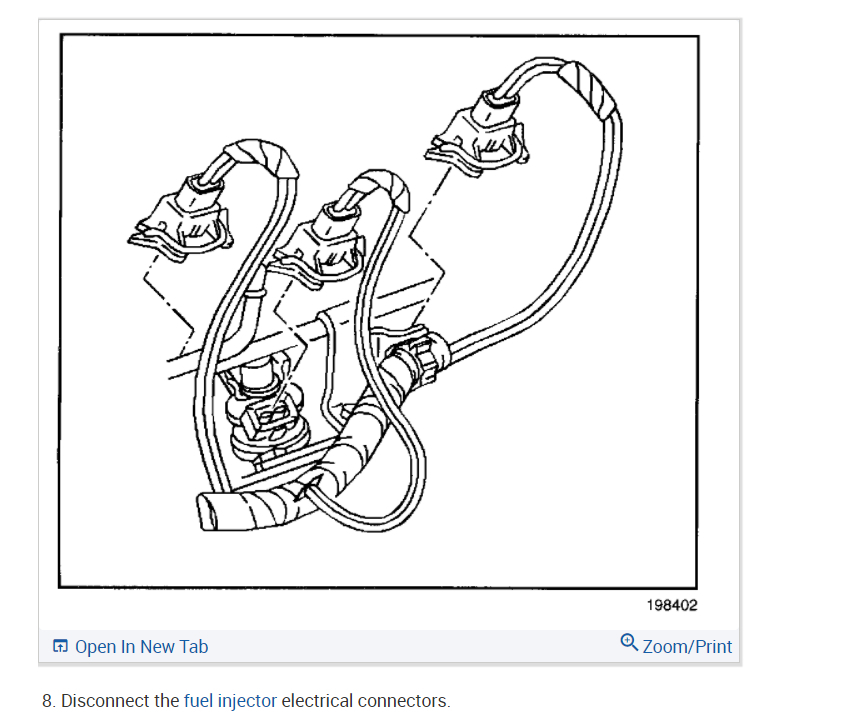 198402

Open In New Tab

Zoom/Print

8. Disconnect the fuel injector electrical connectors.