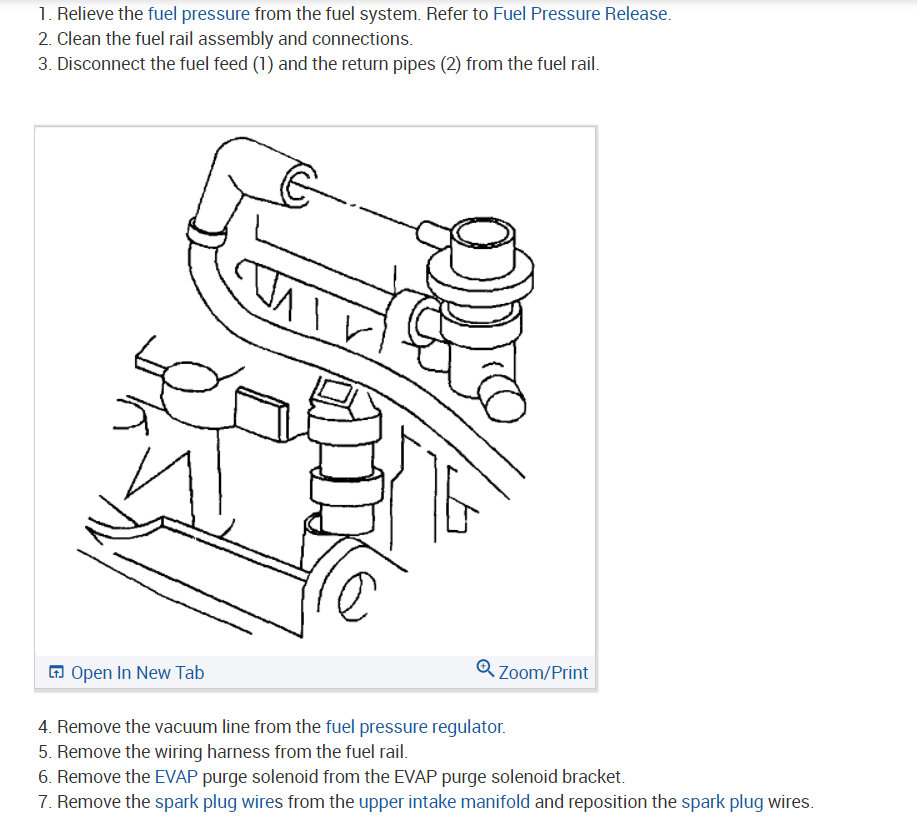 1. Relieve the fuel pressure from the fuel system. Refer to Fuel Pressure Release.
2. Clean the fuel rail assembly and connections.
3. Disconnect the fuel feed (1) and the return pipes (2) from the fuel rail.

Open In New Tab

Zoom/Print

4. Remove the vacuum line from the fuel pressure regulator.
5. Remove the wiring harness from the fuel rail.
6. Remove the EVAP purge solenoid from the EVAP purge solenoid bracket.
7. Remove the spark plug wires from the upper intake manifold and reposition the spark plug wires.