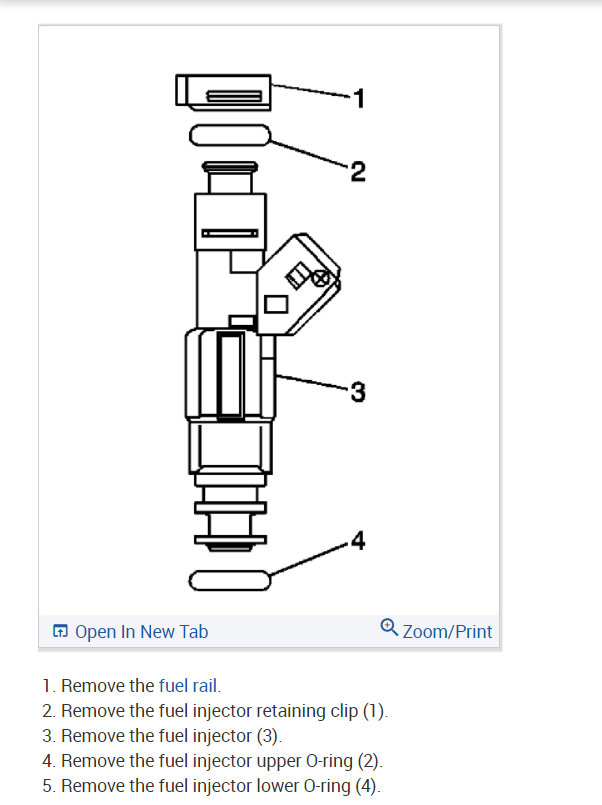 1
2
3
4

Open In New Tab Zoom/Print

1. Remove the fuel rail.
2. Remove the fuel injector retaining clip (1).
3. Remove the fuel injector (3).
4. Remove the fuel injector upper O-ring (2).
5. Remove the fuel injector lower O-ring (4).