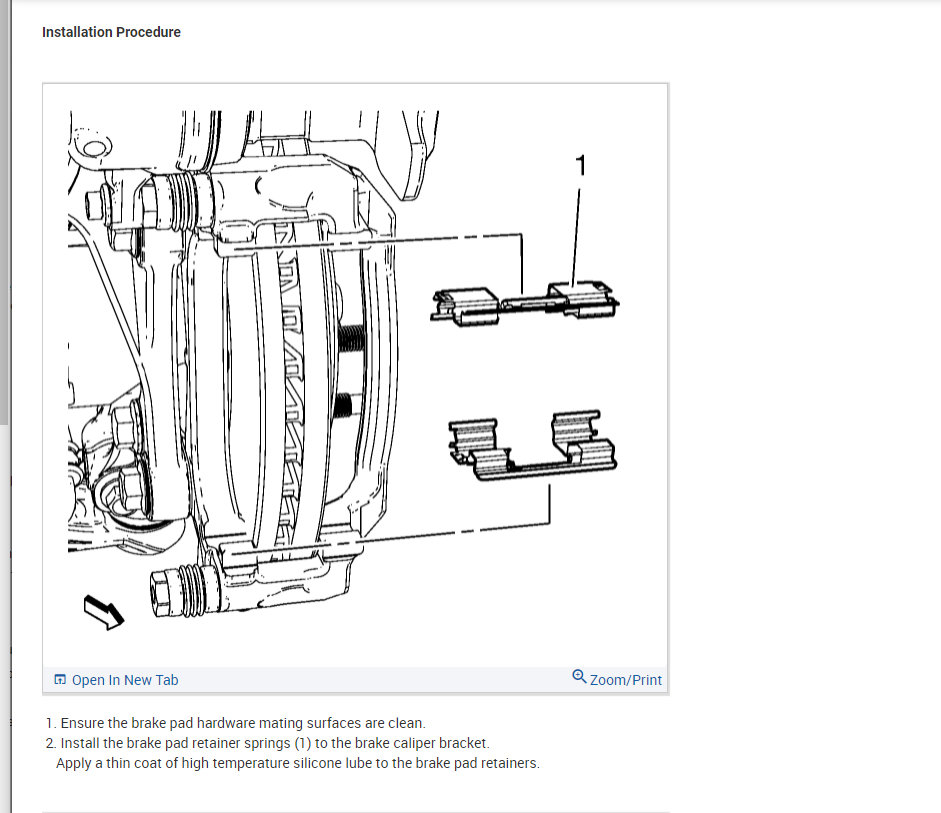 Installation Procedure

1

Open In New Tab

Zoom/Print

1. Ensure the brake pad hardware mating surfaces are clean.
2. Install the brake pad retainer springs (1) to the brake caliper bracket.
Apply a thin coat of high temperature silicone lube to the brake pad retainers.