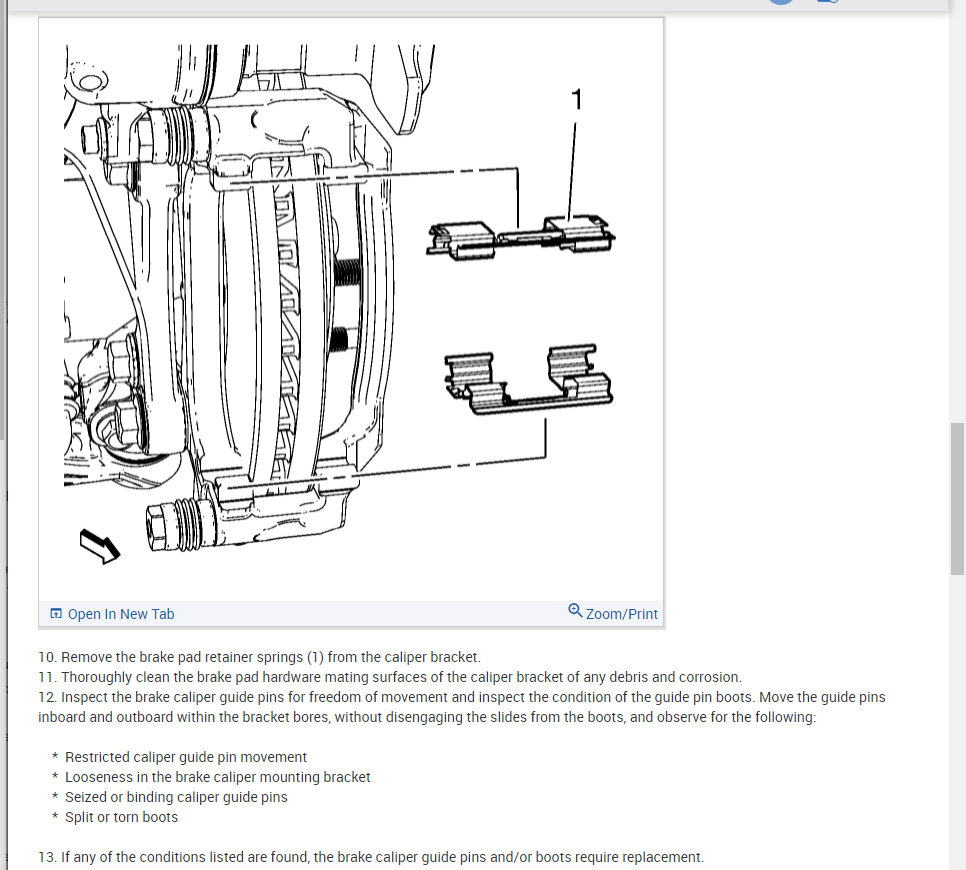 1

Open In New Tab

Zoom/Print

10. Remove the brake pad retainer springs (1) from the caliper bracket.
11. Thoroughly clean the brake pad hardware mating surfaces of the caliper bracket of any debris and corrosion.
12. Inspect the brake caliper guide pins for freedom of movement and inspect the condition of the guide pin boots. Move the guide pins inboard and outboard within the bracket bores, without disengaging the slides from the boots, and observe for the following:

* Restricted caliper guide pin movement
* Looseness in the brake caliper mounting bracket
* Seized or binding caliper guide pins
* Split or torn boots

13. If any of the conditions listed are found, the brake caliper guide pins and/or boots require replacement.