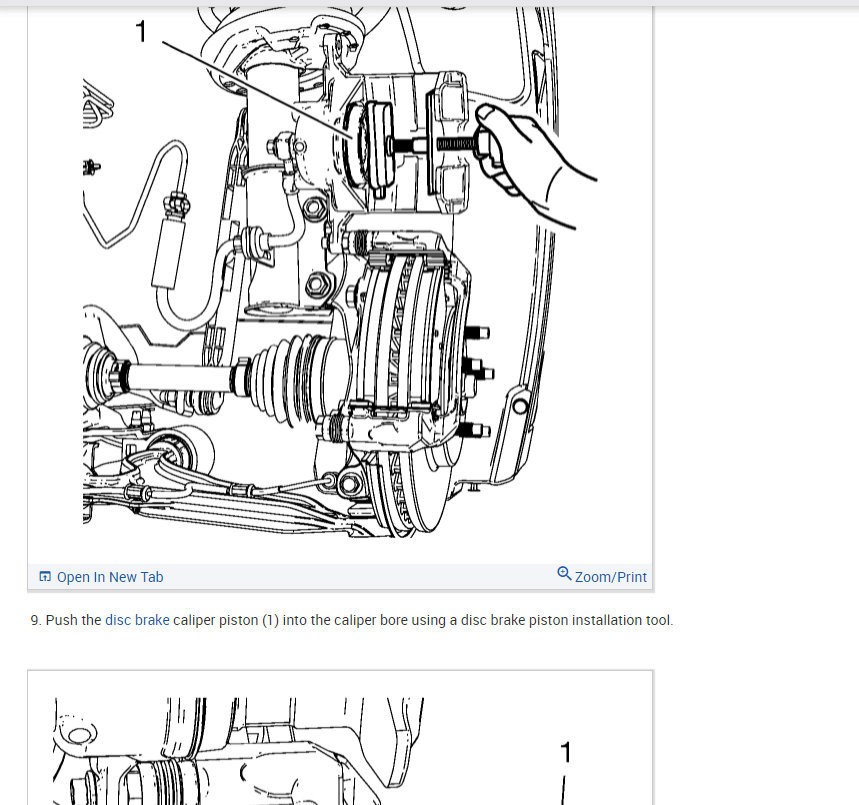 1

Open In New Tab

Zoom/Print

9. Push the disc brake caliper piston (1) into the caliper bore using a disc brake piston installation tool.

1