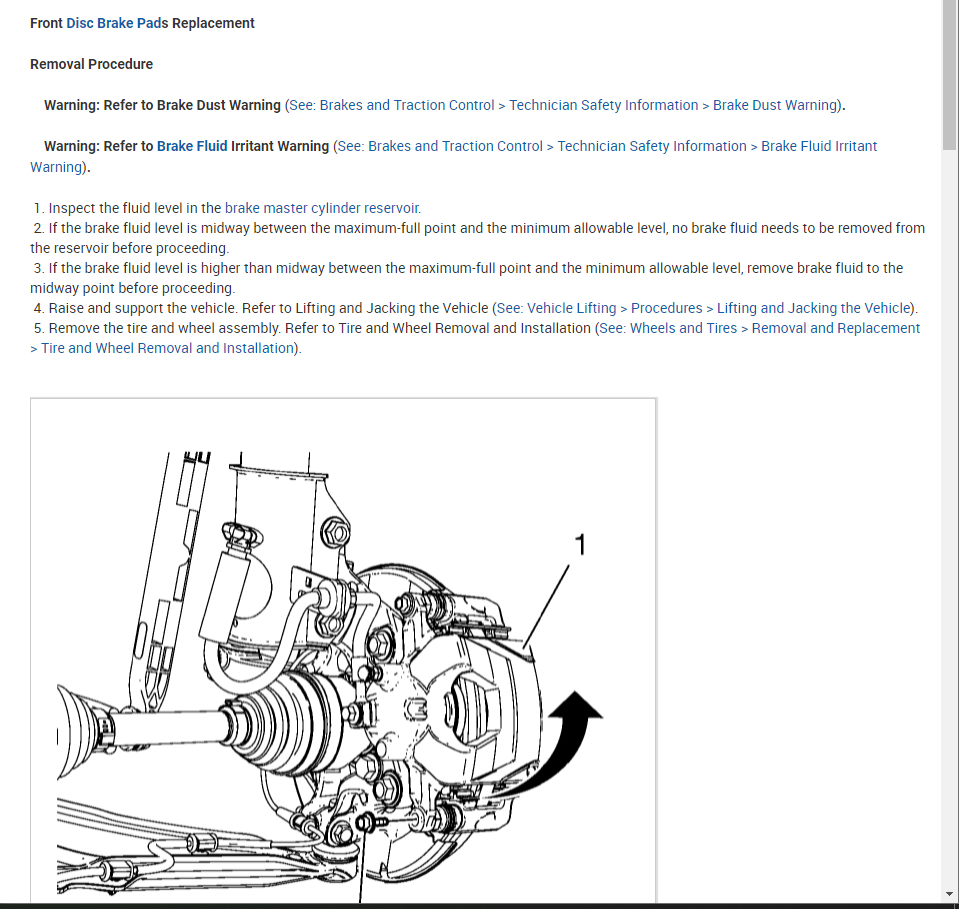 Front Disc Brake Pads Replacement

Removal Procedure

Warning: Refer to Brake Dust Warning (See: Brakes and Traction Control > Technician Safety Information > Brake Dust Warning).

Warning: Refer to Brake Fluid Irritant Warning (See: Brakes and Traction Control > Technician Safety Information > Brake Fluid Irritant Warning).

1. Inspect the fluid level in the brake master cylinder reservoir.
2. If the brake fluid level is midway between the maximum-full point and the minimum allowable level, no brake fluid needs to be removed from the reservoir before proceeding.
3. If the brake fluid level is higher than midway between the maximum-full point and the minimum allowable level, remove brake fluid to the midway point before proceeding.
4. Raise and support the vehicle. Refer to Lifting and Jacking the Vehicle (See: Vehicle Lifting > Procedures > Lifting and Jacking the Vehicle).
5. Remove the tire and wheel assembly. Refer to Tire and Wheel Removal and Installation (See: Wheels and Tires > Removal and Replacement > Tire and Wheel Removal and Installation).

1