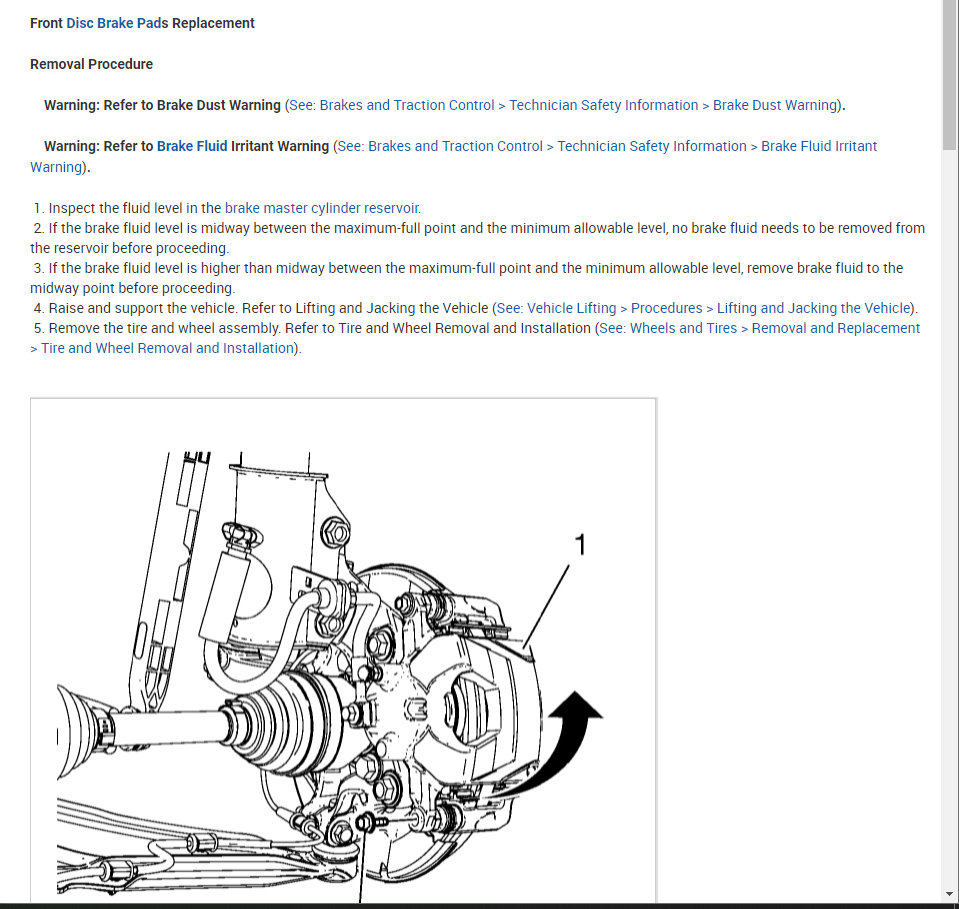 Front Disc Brake Pads Replacement

Removal Procedure

Warning: Refer to Brake Dust Warning (See: Brakes and Traction Control > Technician Safety Information > Brake Dust Warning).

Warning: Refer to Brake Fluid Irritant Warning (See: Brakes and Traction Control > Technician Safety Information > Brake Fluid Irritant Warning).

1. Inspect the fluid level in the brake master cylinder reservoir.
2. If the brake fluid level is midway between the maximum-full point and the minimum allowable level, no brake fluid needs to be removed from the reservoir before proceeding.
3. If the brake fluid level is higher than midway between the maximum-full point and the minimum allowable level, remove brake fluid to the midway point before proceeding.
4. Raise and support the vehicle. Refer to Lifting and Jacking the Vehicle (See: Vehicle Lifting > Procedures > Lifting and Jacking the Vehicle).
5. Remove the tire and wheel assembly. Refer to Tire and Wheel Removal and Installation (See: Wheels and Tires > Removal and Replacement > Tire and Wheel Removal and Installation).

1