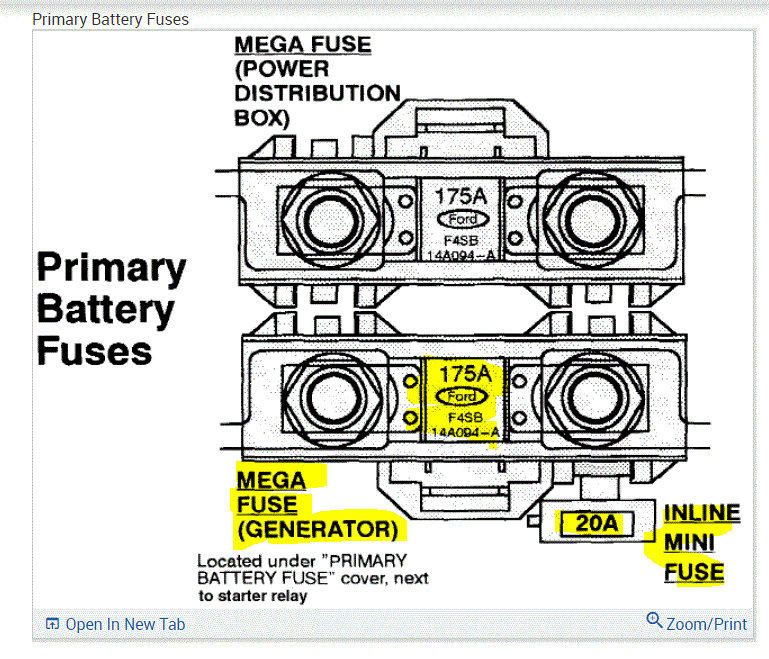 Primary Battery Fuses

MEGA FUSE (POWER DISTRIBUTION BOX)

175A
Ford
F4SB
14A094-A

Primary Battery Fuses

175A
Ford
F4SB
14A094-A

MEGA FUSE (GENERATOR)

20A

INLINE MINI FUSE

Located under "PRIMARY BATTERY FUSE" cover, next to starter relay

Open In New Tab

Zoom/Print