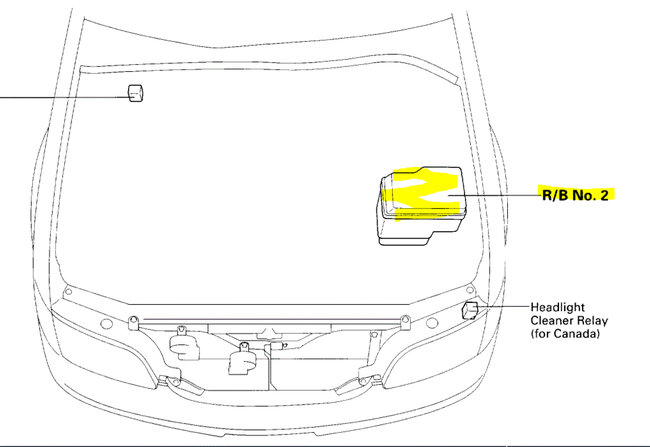 R/B No. 2

Headlight Cleaner Relay (for Canada)