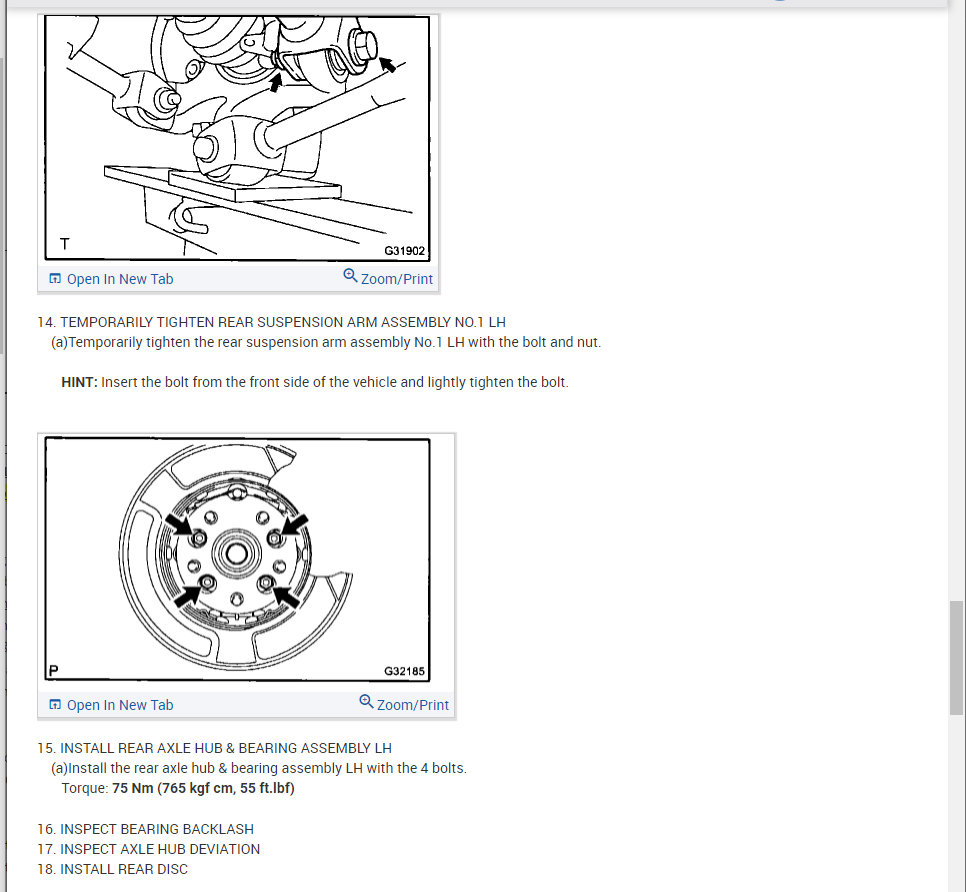 T
G31902
Open In New Tab
Zoom/Print

14. TEMPORARILY TIGHTEN REAR SUSPENSION ARM ASSEMBLY NO.1 LH
(a)Temporarily tighten the rear suspension arm assembly No.1 LH with the bolt and nut.

HINT: Insert the bolt from the front side of the vehicle and lightly tighten the bolt.

P
G32185
Open In New Tab
Zoom/Print

15. INSTALL REAR AXLE HUB & BEARING ASSEMBLY LH
(a)Install the rear axle hub & bearing assembly LH with the 4 bolts.
Torque: 75 Nm (765 kgf cm, 55 ft.lbf)

16. INSPECT BEARING BACKLASH
17. INSPECT AXLE HUB DEVIATION
18. INSTALL REAR DISC