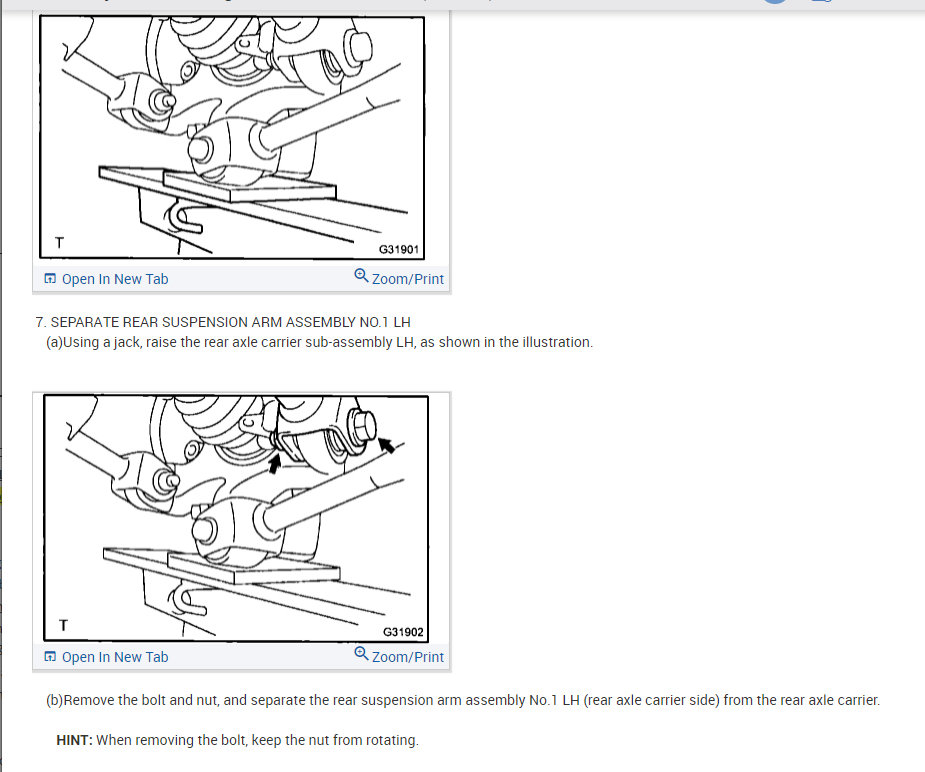 T

G31901

Open In New Tab

Zoom/Print

7. SEPARATE REAR SUSPENSION ARM ASSEMBLY NO.1 LH

(a)Using a jack, raise the rear axle carrier sub-assembly LH, as shown in the illustration.

T

G31902

Open In New Tab

Zoom/Print

(b)Remove the bolt and nut, and separate the rear suspension arm assembly No.1 LH (rear axle carrier side) from the rear axle carrier.

HINT: When removing the bolt, keep the nut from rotating.