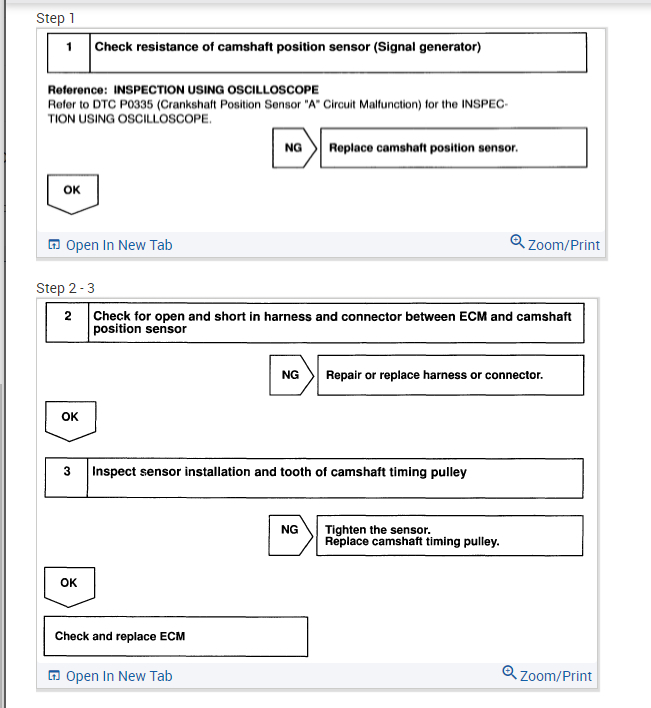 Step 1

1 Check resistance of camshaft position sensor (Signal generator)

Reference: INSPECTION USING OSCILLOSCOPE
Refer to DTC P0335 (Crankshaft Position Sensor "A" Circuit Malfunction) for the INSPECTION USING OSCILLOSCOPE.

NG Replace camshaft position sensor.

OK

Open In New Tab Zoom/Print

Step 2 - 3

2 Check for open and short in harness and connector between ECM and camshaft position sensor

NG Repair or replace harness or connector.

OK

3 Inspect sensor installation and tooth of camshaft timing pulley

NG Tighten the sensor.
Replace camshaft timing pulley.

OK

Check and replace ECM

Open In New Tab Zoom/Print