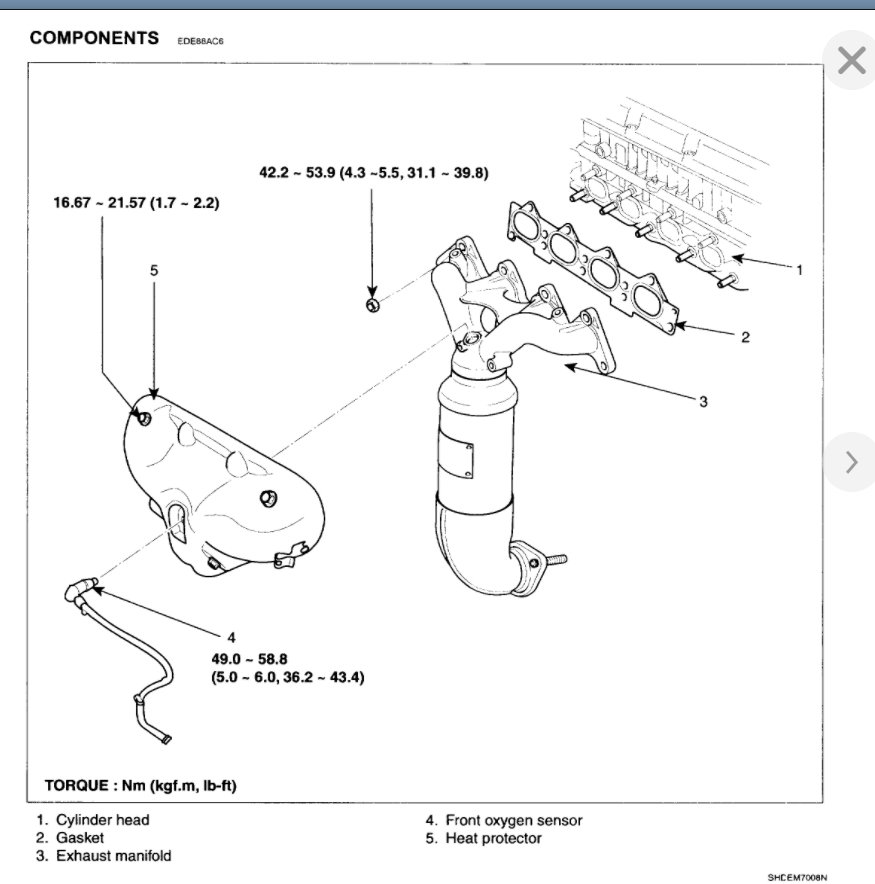 COMPONENTS EDE88AC6

42.2 ~ 53.9 (4.3 ~5.5, 31.1 ~ 39.8)

16.67 ~ 21.57 (1.7 ~ 2.2)

5

1

2

3

4

49.0 ~ 58.8
(5.0 ~ 6.0, 36.2 ~ 43.4)

TORQUE : Nm (kgf.m, lb-ft)

1. Cylinder head
2. Gasket
3. Exhaust manifold

4. Front oxygen sensor
5. Heat protector

SHDEM7008N