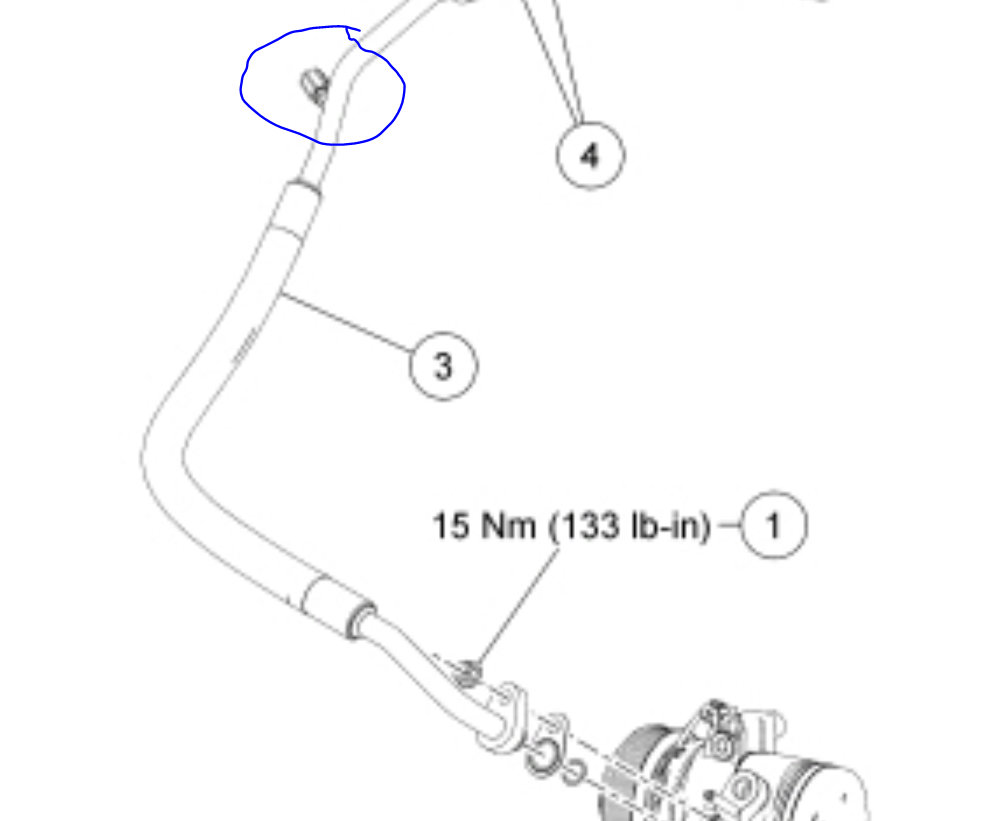 4

3

15 Nm (133 lb-in) 1