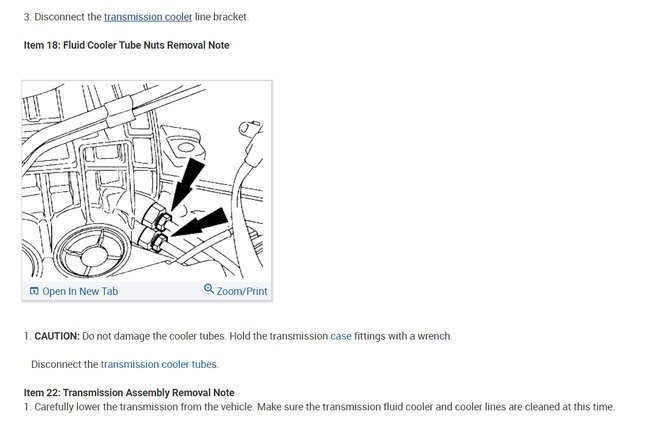 3. Disconnect the transmission cooler line bracket.

Item 18: Fluid Cooler Tube Nuts Removal Note

Open In New Tab
Zoom/Print

1. CAUTION: Do not damage the cooler tubes. Hold the transmission case fittings with a wrench.

Disconnect the transmission cooler tubes.

Item 22: Transmission Assembly Removal Note
1. Carefully lower the transmission from the vehicle. Make sure the transmission fluid cooler and cooler lines are cleaned at this time.