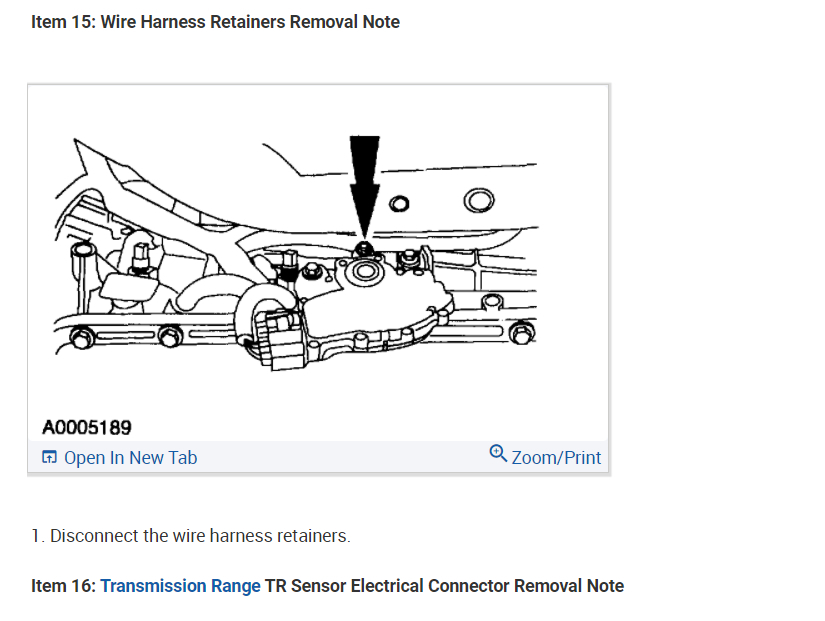 Item 15: Wire Harness Retainers Removal Note

A0005189

Open In New Tab

Zoom/Print

1. Disconnect the wire harness retainers.

Item 16: Transmission Range TR Sensor Electrical Connector Removal Note