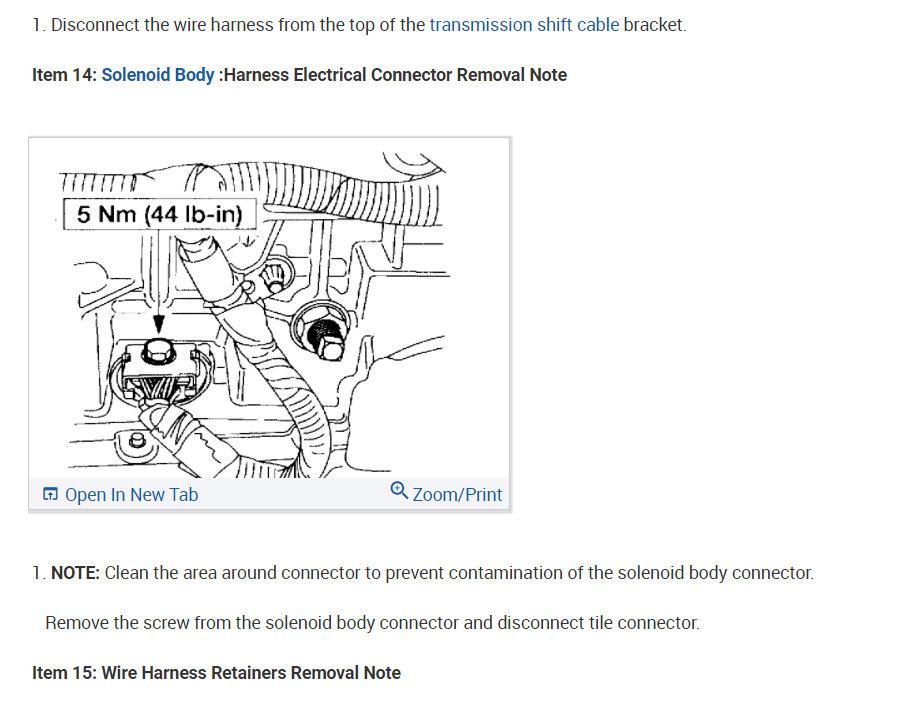 1. Disconnect the wire harness from the top of the transmission shift cable bracket.

Item 14: Solenoid Body :Harness Electrical Connector Removal Note

5 Nm (44 lb-in)

Open In New Tab

Zoom/Print

1. NOTE: Clean the area around connector to prevent contamination of the solenoid body connector.

Remove the screw from the solenoid body connector and disconnect tile connector.

Item 15: Wire Harness Retainers Removal Note