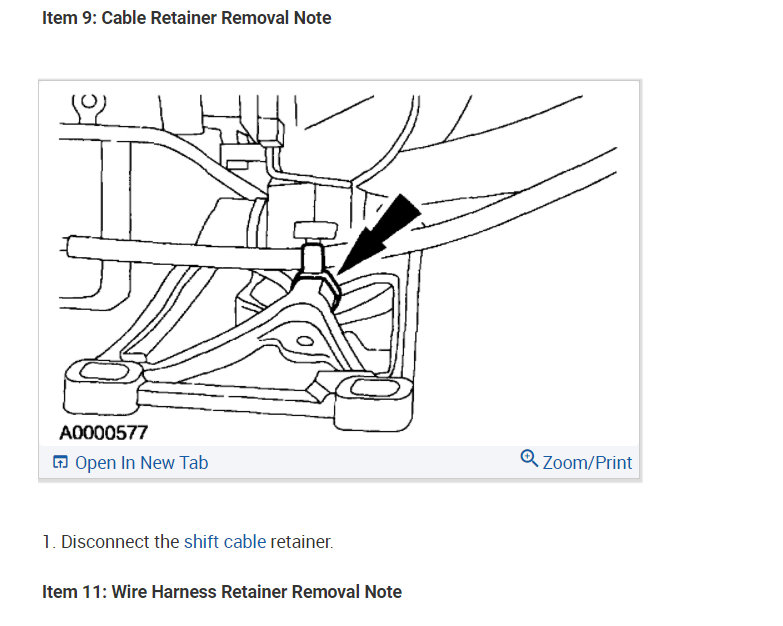 Item 9: Cable Retainer Removal Note

A0000577

Open In New Tab

Zoom/Print

1. Disconnect the shift cable retainer.

Item 11: Wire Harness Retainer Removal Note