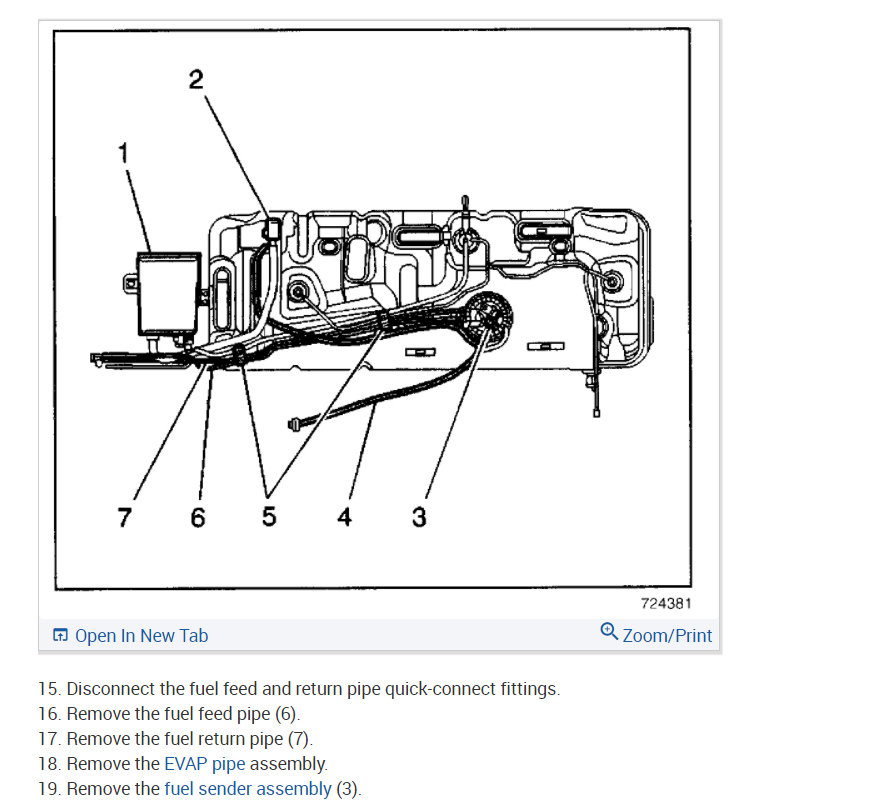 2

1

7 6 5 4 3

724381

Open In New Tab

Zoom/Print

15. Disconnect the fuel feed and return pipe quick-connect fittings.
16. Remove the fuel feed pipe (6).
17. Remove the fuel return pipe (7).
18. Remove the EVAP pipe assembly.
19. Remove the fuel sender assembly (3).