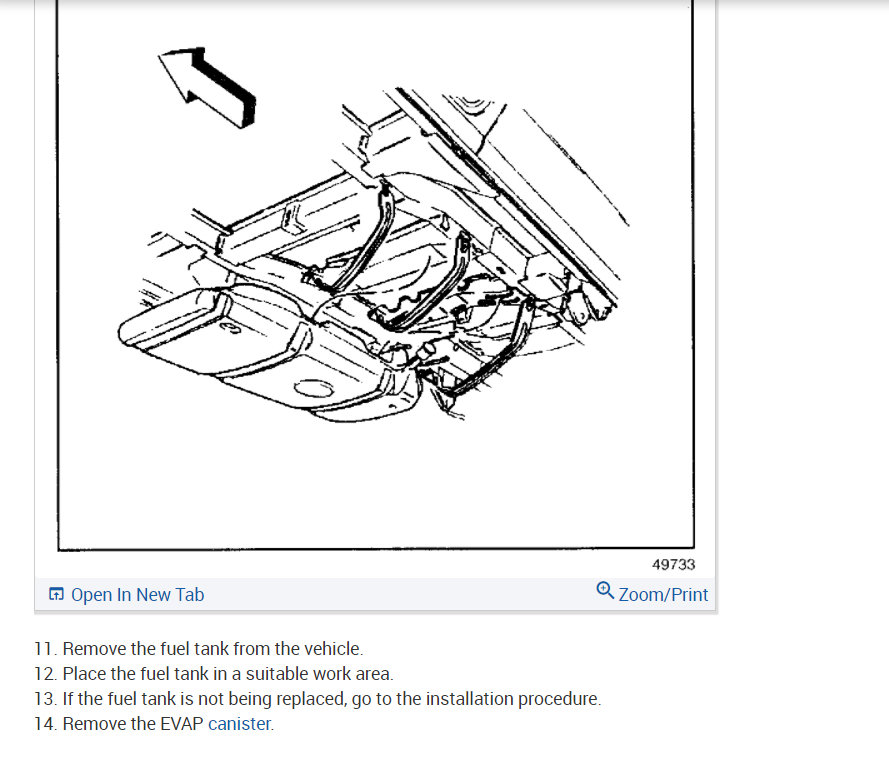 49733

Open In New Tab

Zoom/Print

11. Remove the fuel tank from the vehicle.
12. Place the fuel tank in a suitable work area.
13. If the fuel tank is not being replaced, go to the installation procedure.
14. Remove the EVAP canister.