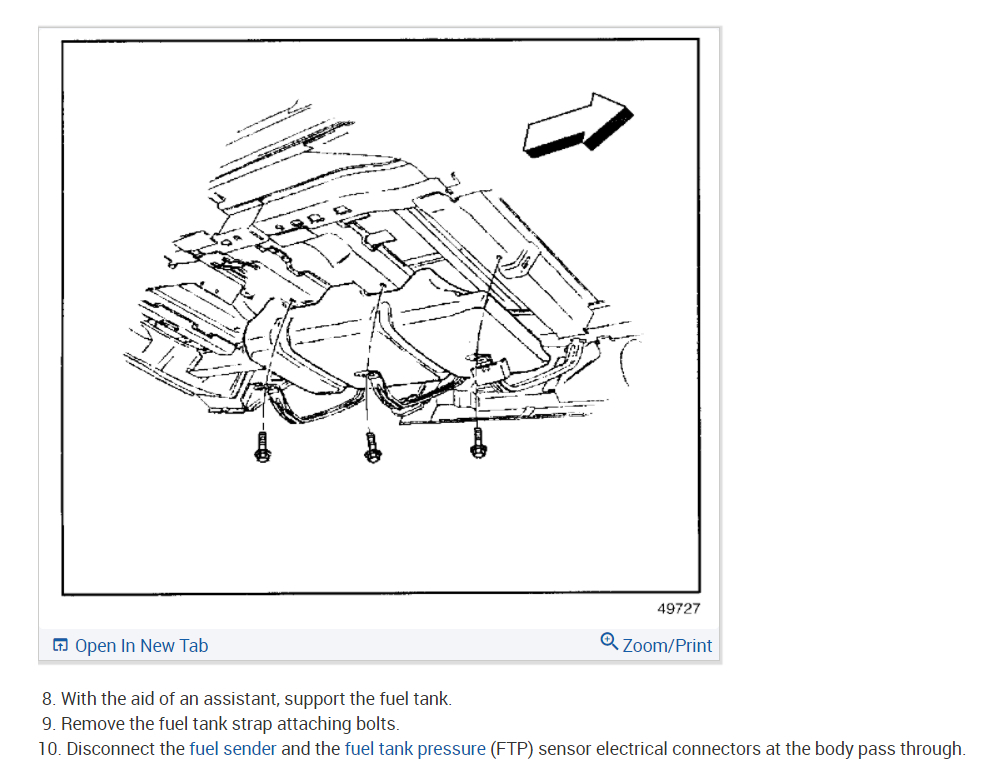 49727

Open In New Tab

Zoom/Print

8. With the aid of an assistant, support the fuel tank.
9. Remove the fuel tank strap attaching bolts.
10. Disconnect the fuel sender and the fuel tank pressure (FTP) sensor electrical connectors at the body pass through.